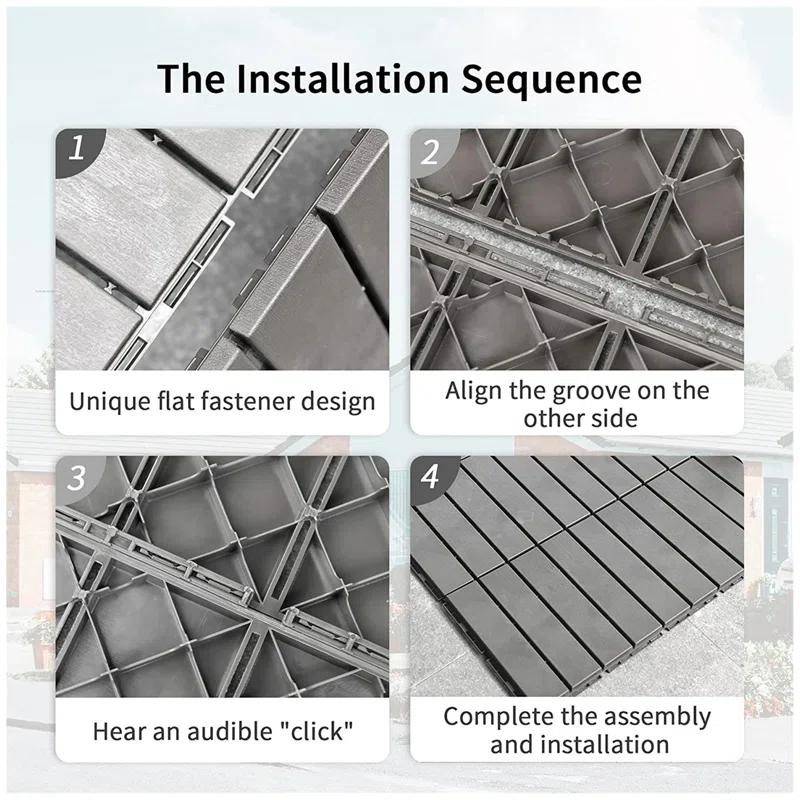 The Installation Sequence

1

Unique flat fastener design

2

Align the groove on the other side

3

Hear an audible "click"

4

Complete the assembly and installation