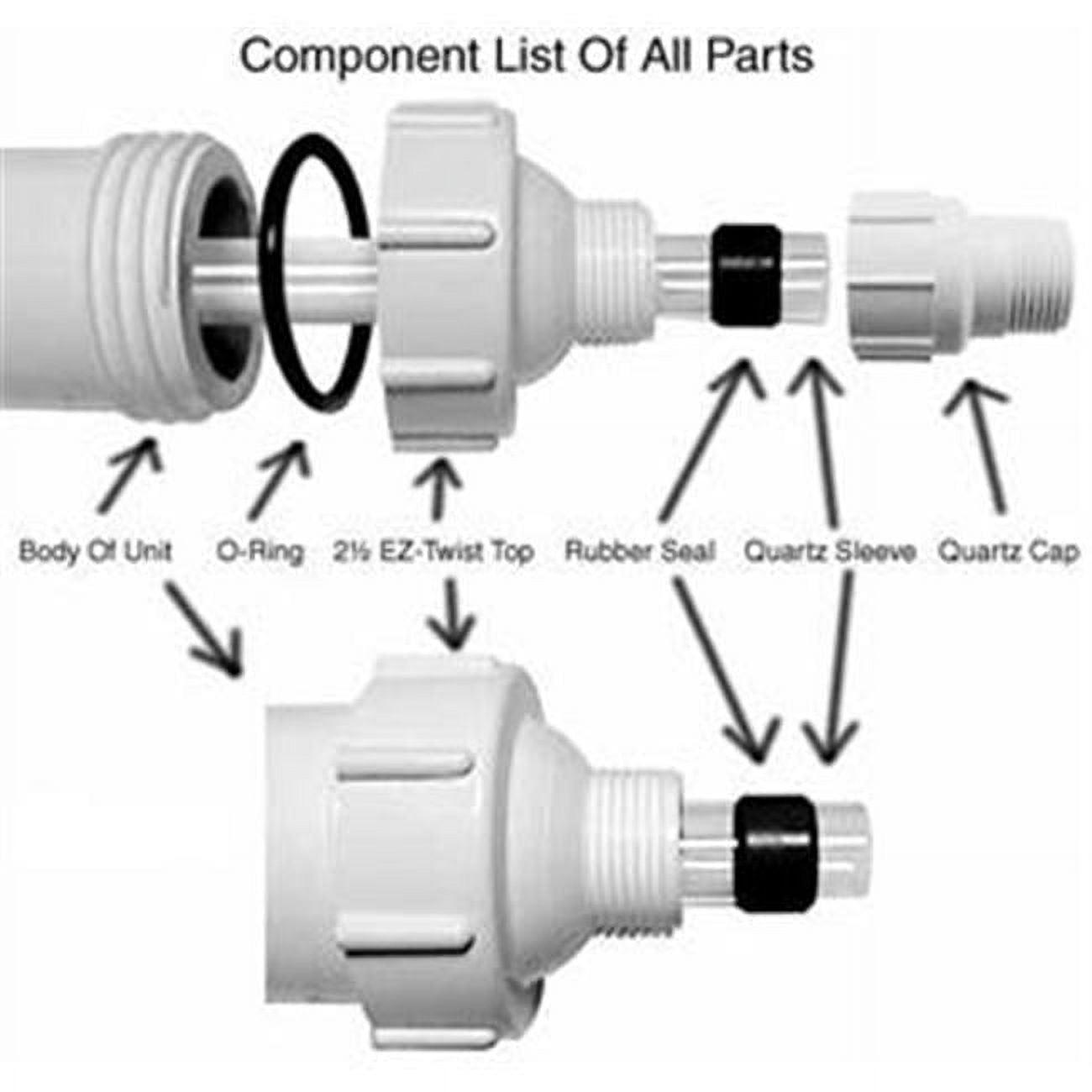 Component List Of All Parts

Body Of Unit O-Ring 2½ EZ-Twist Top Rubber Seal Quartz Sleeve Quartz Cap