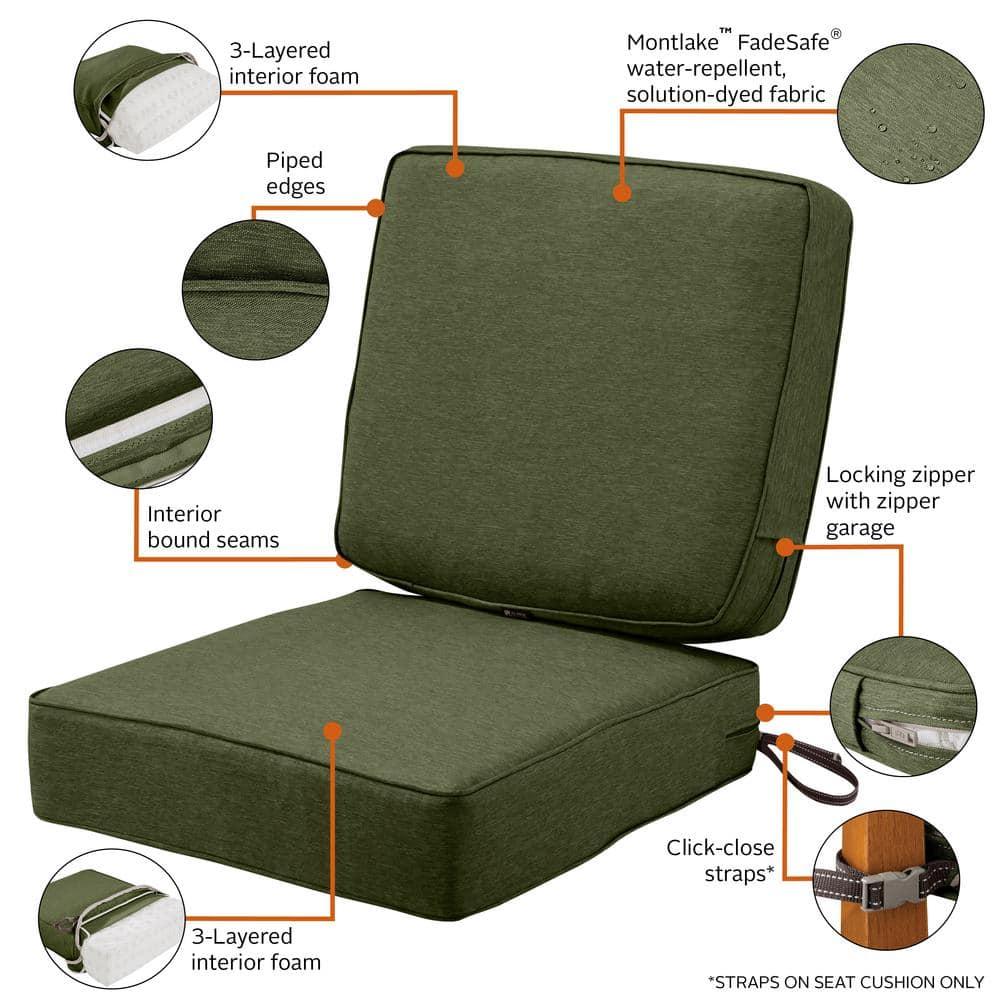 3-Layered interior foam

Montlake™ FadeSafe® water-repellent, solution-dyed fabric

Piped edges

Interior bound seams

Locking zipper with zipper garage

Click-close straps*

3-Layered interior foam

*STRAPS ON SEAT CUSHION ONLY