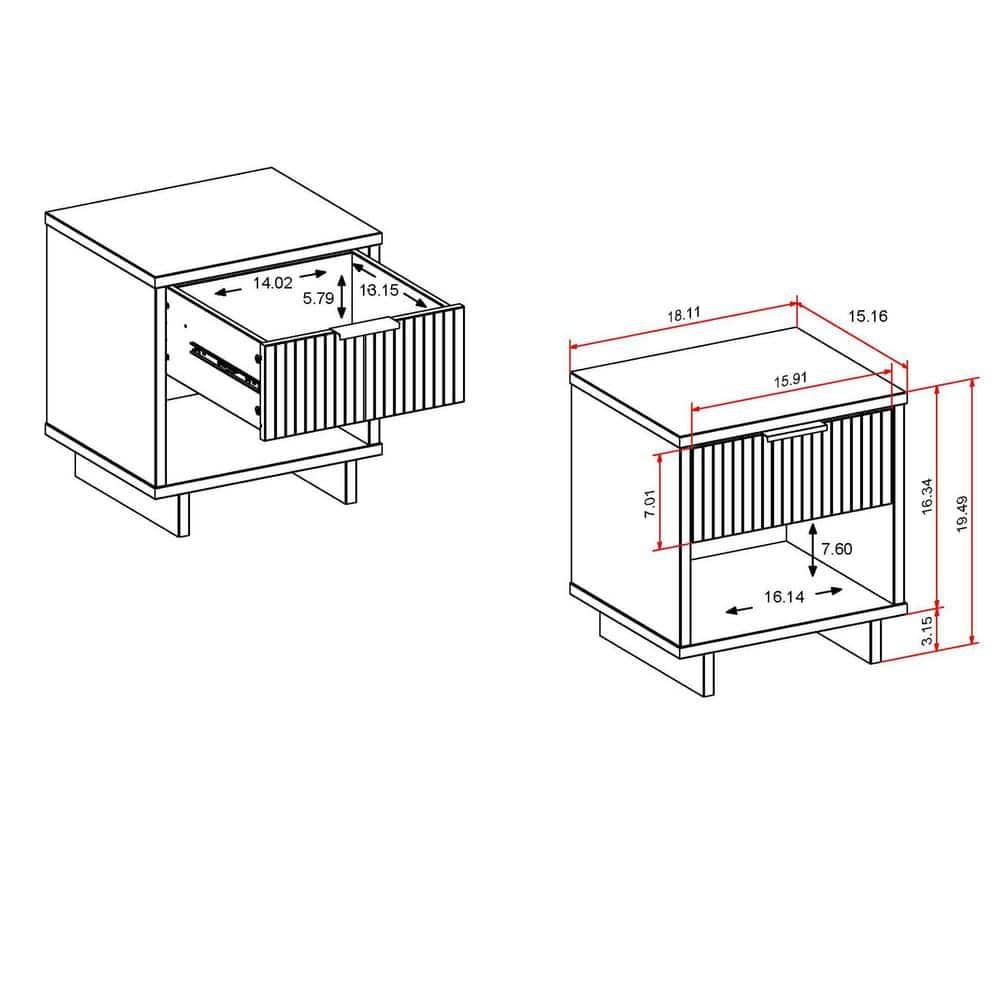 14.02
5.79
13.15

18.11
15.16
15.91
7.01
7.60
16.14
16.34
19.49
3.15