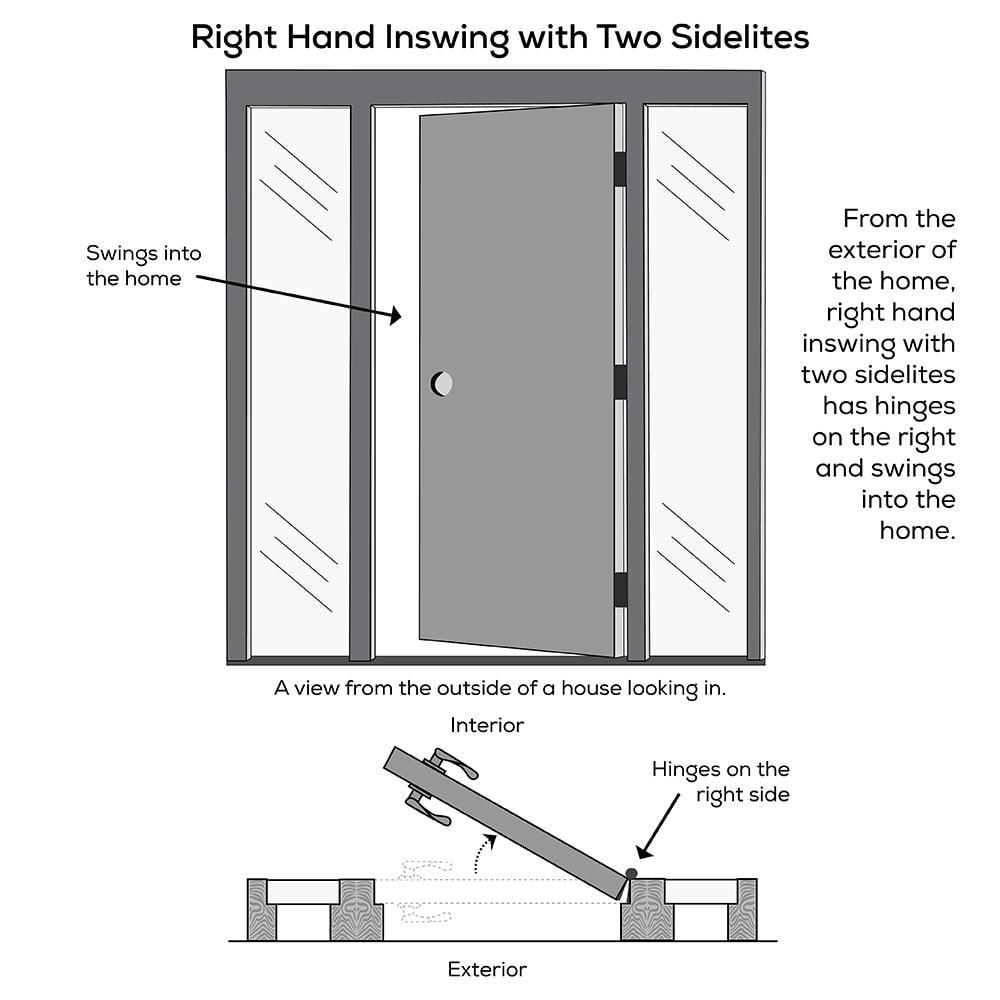 Right Hand Inswing with Two Sidelites

Swings into the home

From the exterior of the home, right hand inswing with two sidelites has hinges on the right and swings into the home.

A view from the outside of a house looking in.

Interior

Hinges on the right side

Exterior