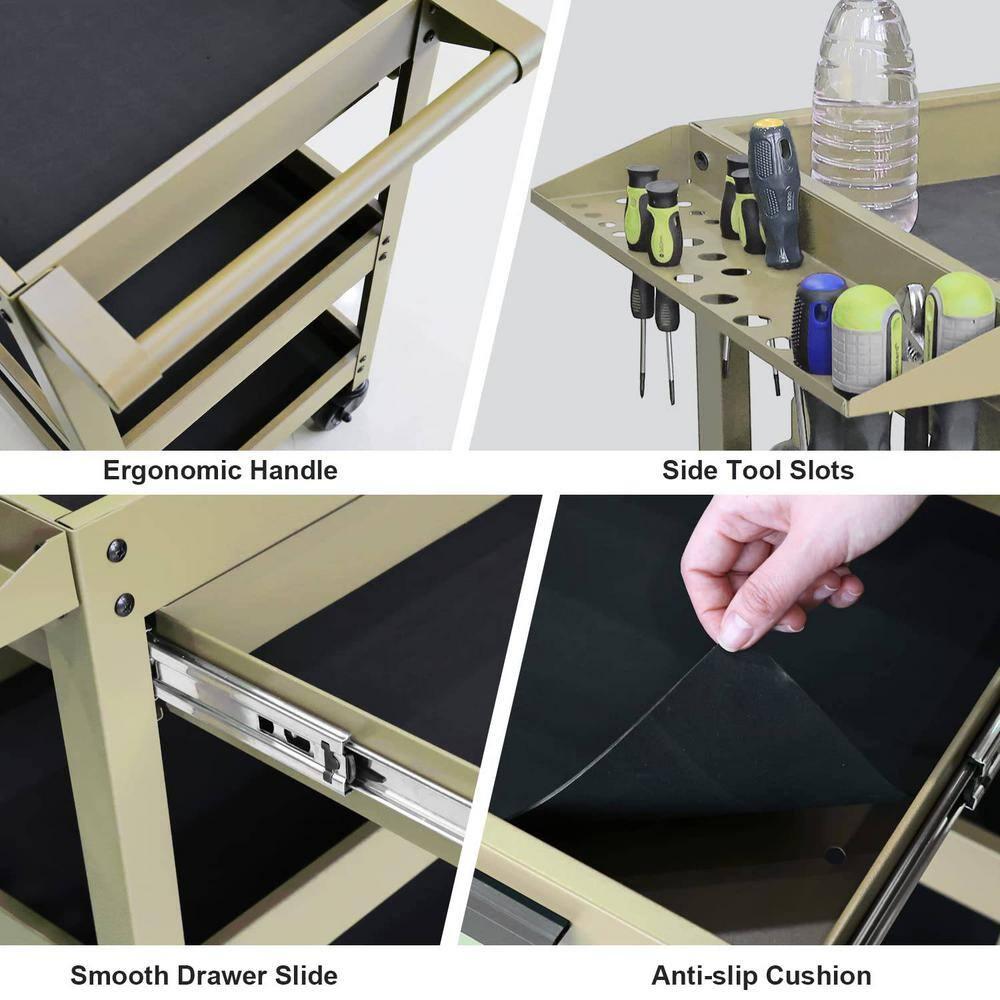 Ergonomic Handle

Side Tool Slots

Smooth Drawer Slide

Anti-slip Cushion