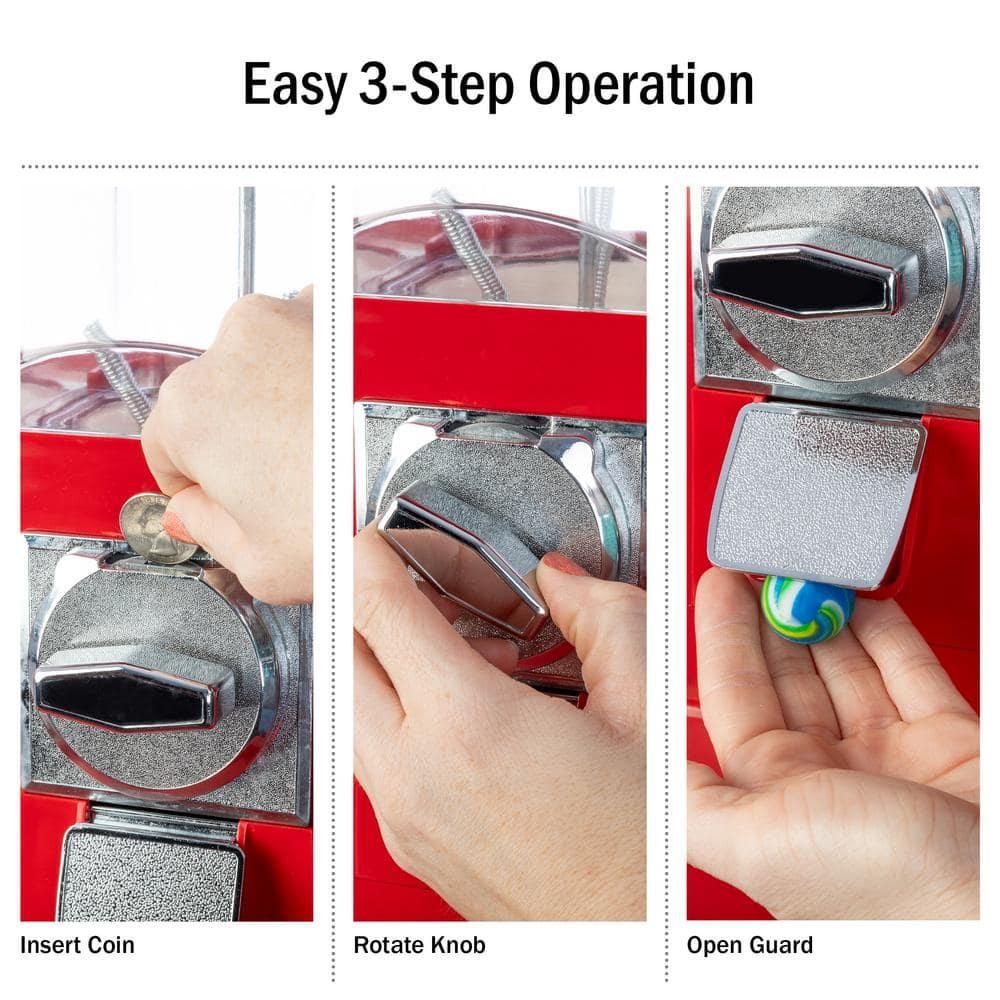 Easy 3-Step Operation

Insert Coin

Rotate Knob

Open Guard