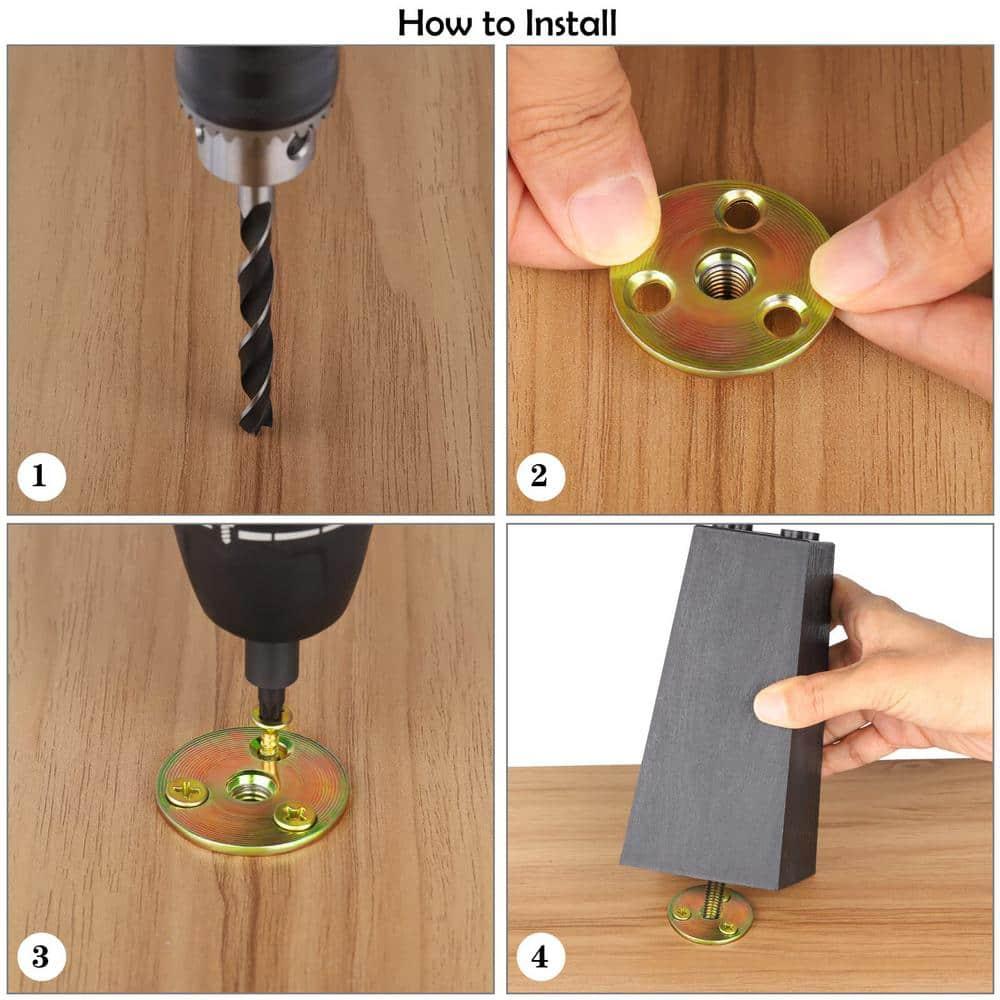 How to Install

1

2

3

4