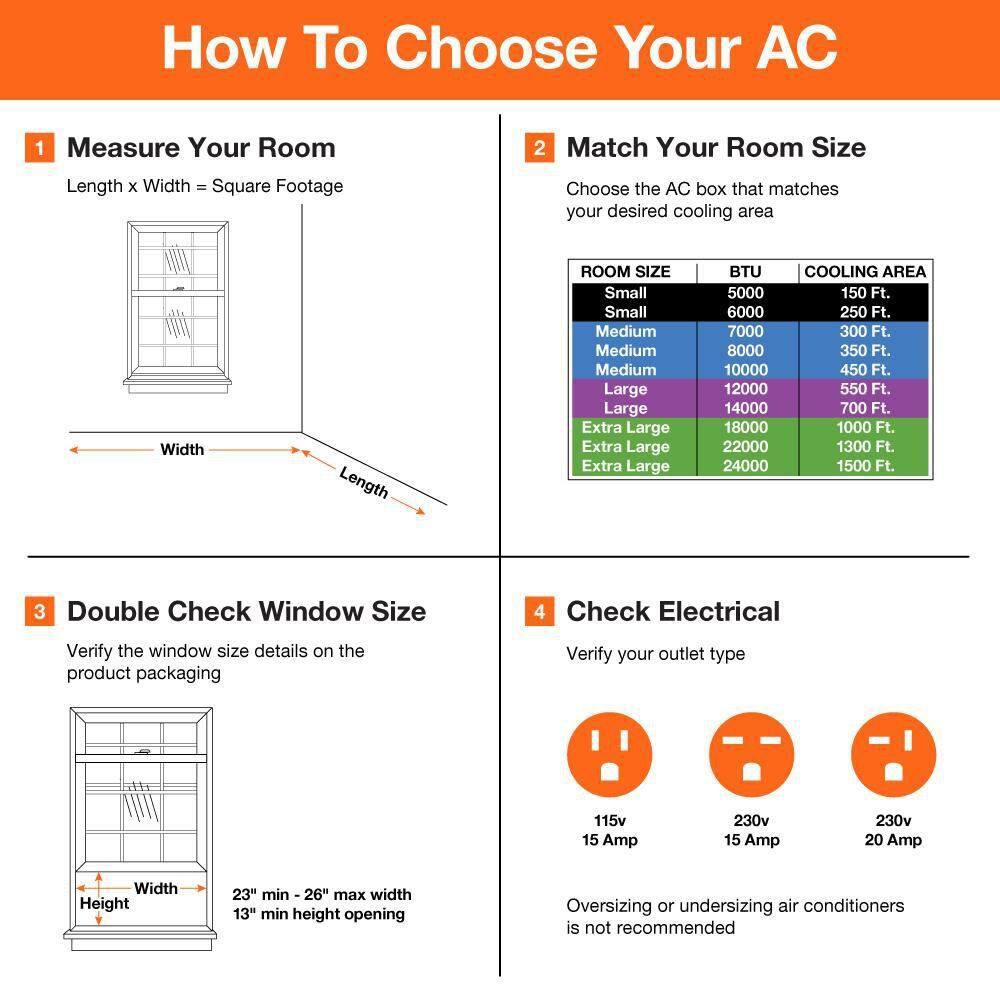 How To Choose Your AC

1 Measure Your Room

Length x Width = Square Footage

Width

Length

2 Match Your Room Size

Choose the AC box that matches your desired cooling area

| ROOM SIZE | BTU | COOLING AREA |
|---|---|---|
| Small | 5000 | 150 Ft. |
| Small | 6000 | 250 Ft. |
| Medium | 7000 | 300 Ft. |
| Medium | 8000 | 350 Ft. |
| Medium | 10000 | 450 Ft. |
| Large | 12000 | 550 Ft. |
| Large | 14000 | 700 Ft. |
| Extra Large | 18000 | 1000 Ft. |
| Extra Large | 22000 | 1300 Ft. |
| Extra Large | 24000 | 1500 Ft. |

3 Double Check Window Size

Verify the window size details on the product packaging

Width

Height

23" min - 26" max width
13" min height opening

4 Check Electrical

Verify your outlet type

115v
15 Amp

230v
15 Amp

230v
20 Amp

Oversizing or undersizing air conditioners is not recommended