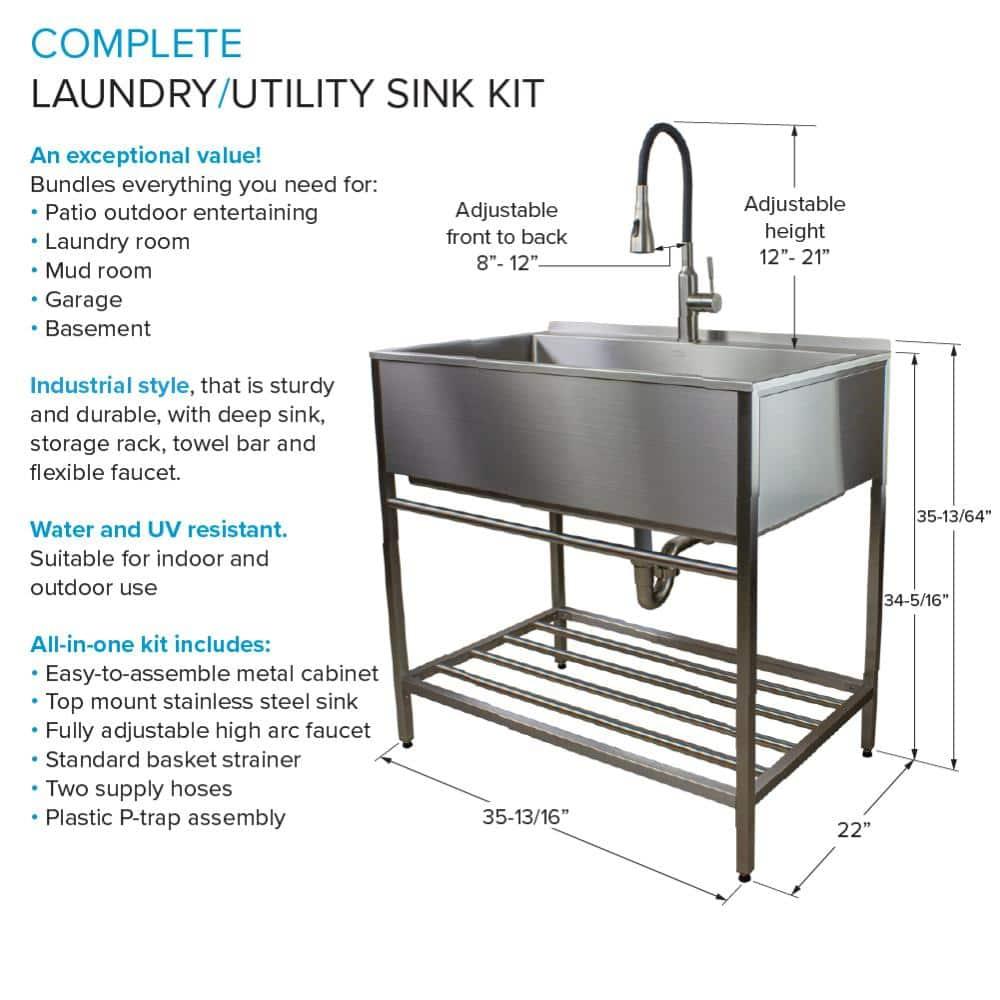 COMPLETE
LAUNDRY/UTILITY SINK KIT

An exceptional value!
Bundles everything you need for:
• Patio outdoor entertaining
• Laundry room
• Mud room
• Garage
• Basement

Industrial style, that is sturdy and durable, with deep sink, storage rack, towel bar and flexible faucet.

Water and UV resistant.
Suitable for indoor and outdoor use

All-in-one kit includes:
• Easy-to-assemble metal cabinet
• Top mount stainless steel sink
• Fully adjustable high arc faucet
• Standard basket strainer
• Two supply hoses
• Plastic P-trap assembly

Adjustable front to back 8"- 12"

Adjustable height 12"- 21"

35-13/64"

34-5/16"

35-13/16"

22"