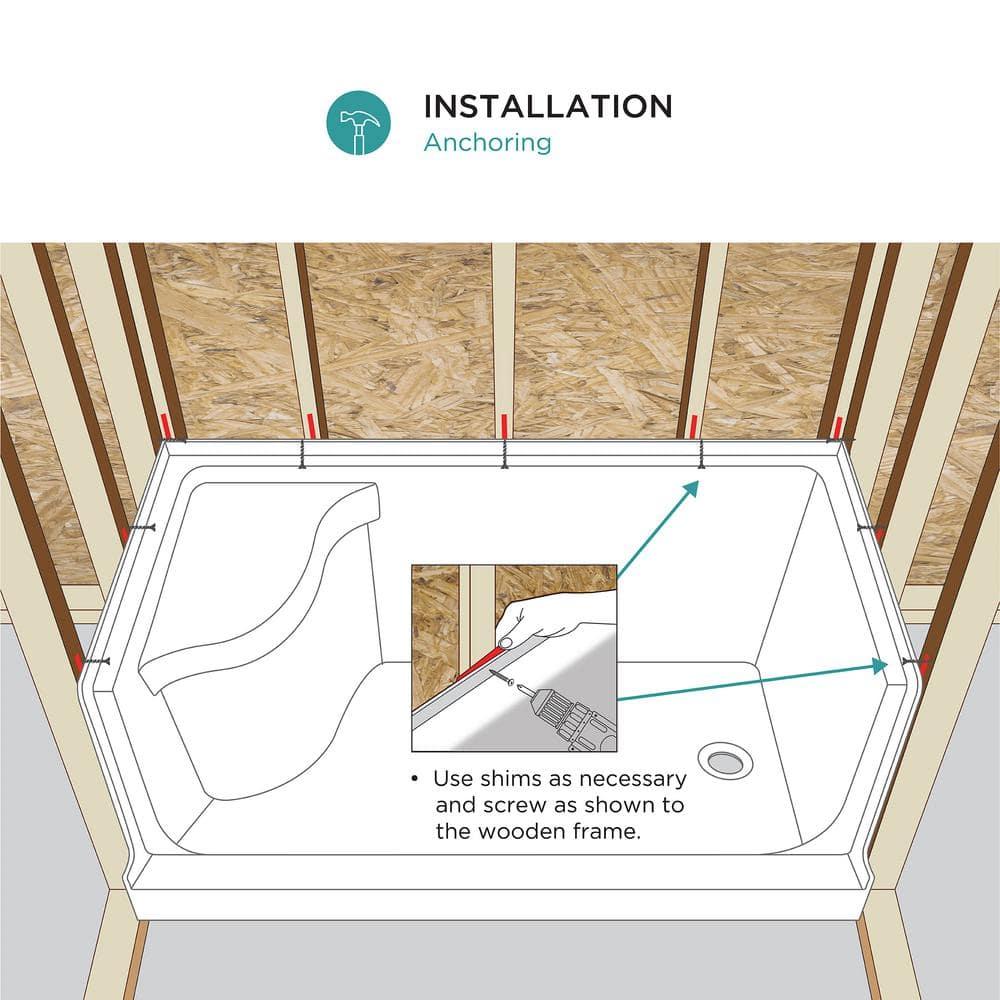 INSTALLATION
Anchoring

• Use shims as necessary and screw as shown to the wooden frame.