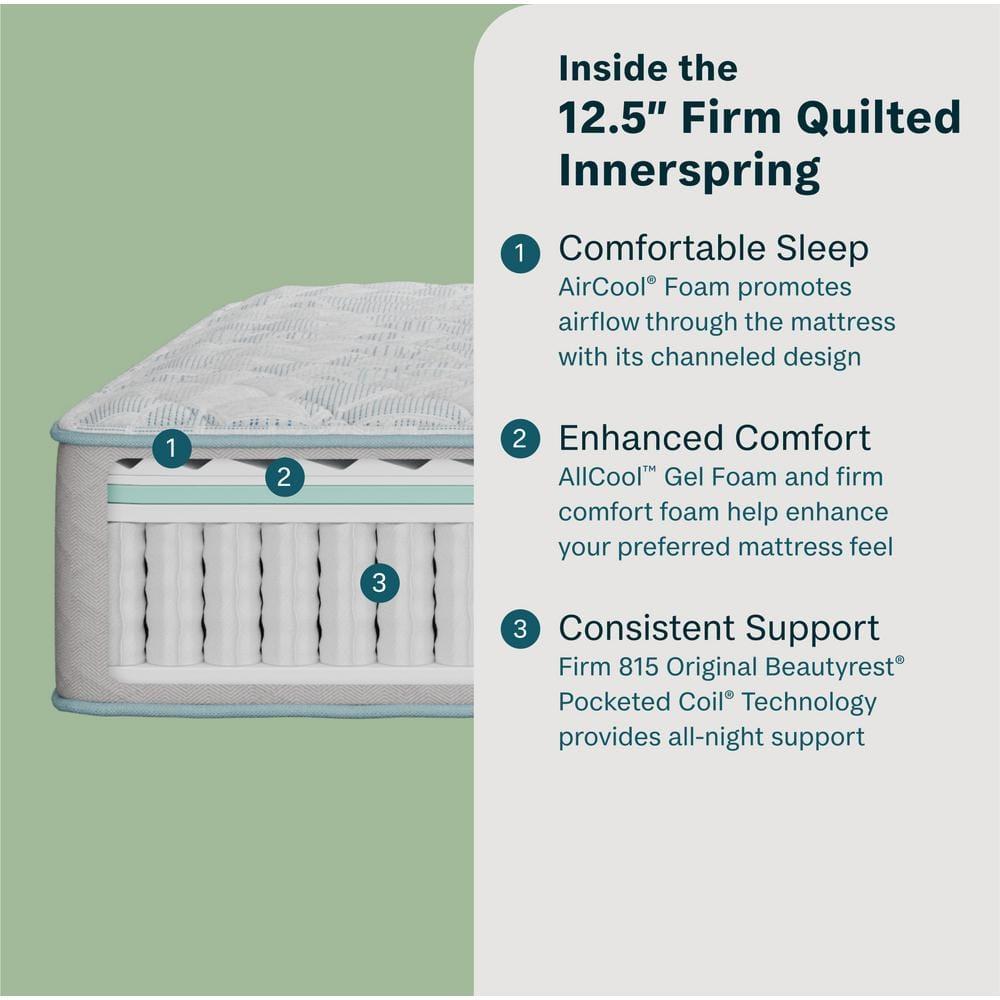 1
2
3

Inside the
12.5" Firm Quilted Innerspring

1 Comfortable Sleep
AirCool® Foam promotes airflow through the mattress with its channeled design

2 Enhanced Comfort
AllCool™ Gel Foam and firm comfort foam help enhance your preferred mattress feel

3 Consistent Support
Firm 815 Original Beautyrest® Pocketed Coil® Technology provides all-night support