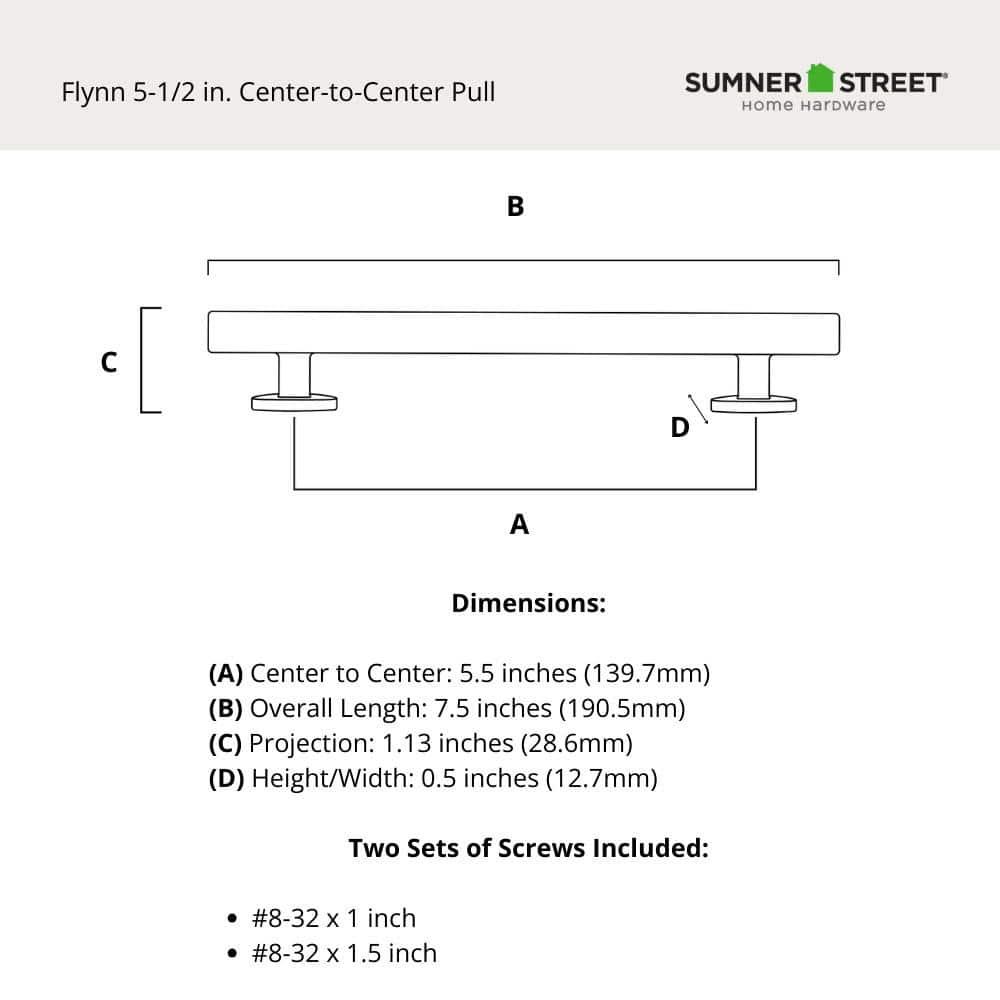 Flynn 5-1/2 in. Center-to-Center Pull

SUMNER STREET®
Home Hardware

B

C

D

A

Dimensions:

(A) Center to Center: 5.5 inches (139.7mm)
(B) Overall Length: 7.5 inches (190.5mm)
(C) Projection: 1.13 inches (28.6mm)
(D) Height/Width: 0.5 inches (12.7mm)

Two Sets of Screws Included:

• #8-32 x 1 inch
• #8-32 x 1.5 inch