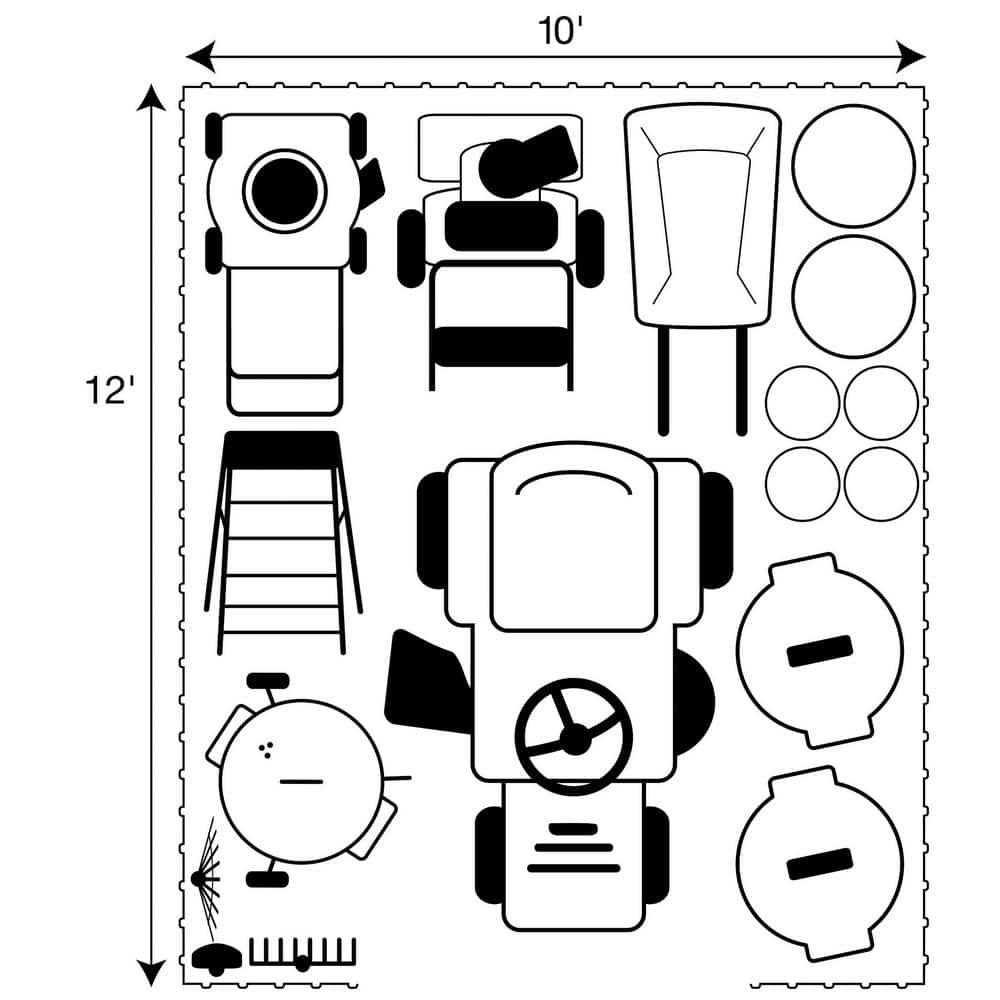 10'

12'