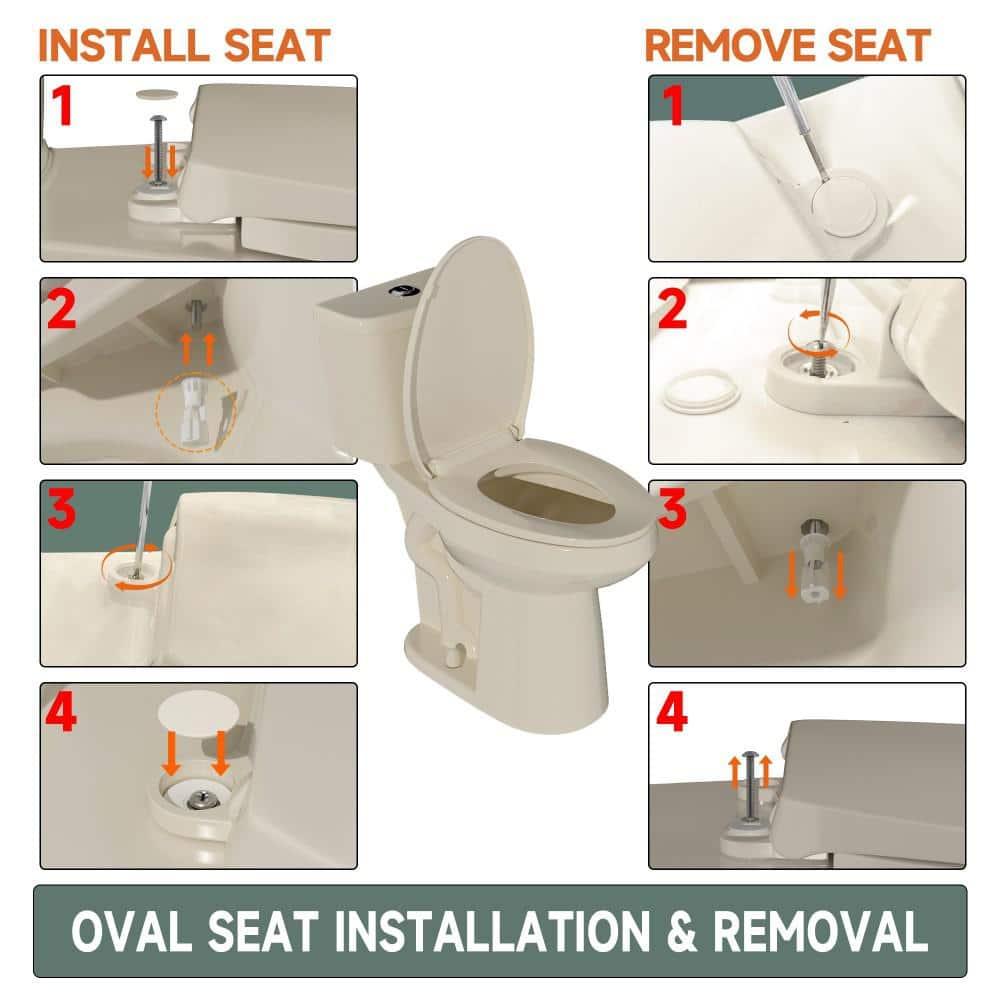 INSTALL SEAT

1

2

3

4

REMOVE SEAT

1

2

3

4

OVAL SEAT INSTALLATION & REMOVAL