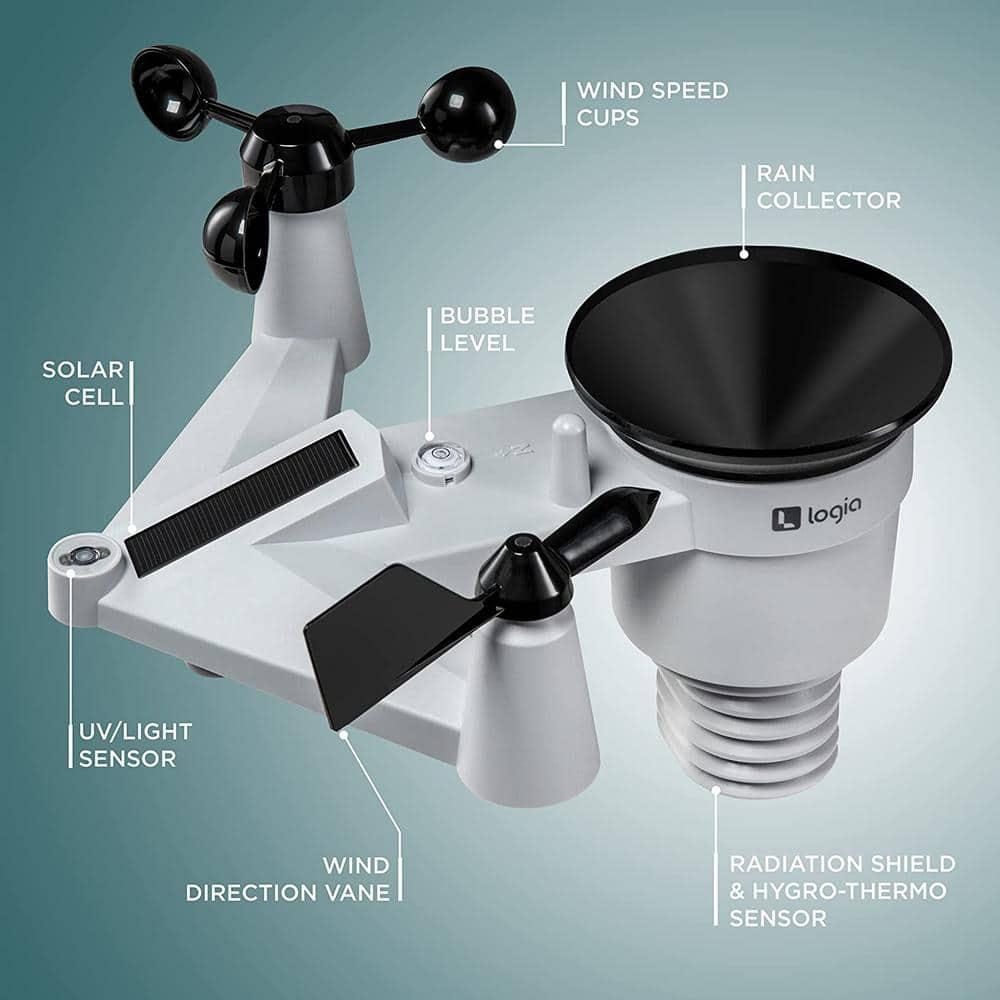 WIND SPEED CUPS

RAIN COLLECTOR

BUBBLE LEVEL

SOLAR CELL

N

logia

UV/LIGHT SENSOR

WIND DIRECTION VANE

RADIATION SHIELD & HYGRO-THERMO SENSOR