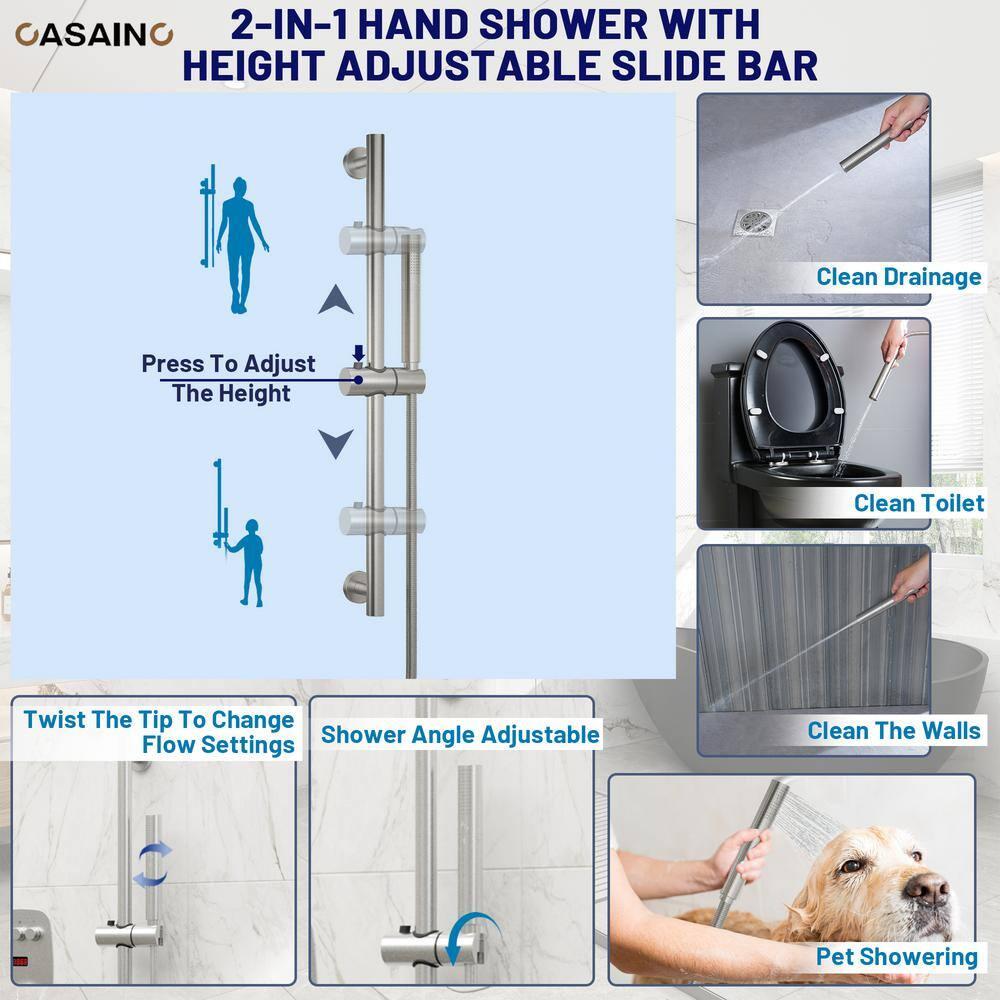 CASAINC

2-IN-1 HAND SHOWER WITH HEIGHT ADJUSTABLE SLIDE BAR

Press To Adjust The Height

Clean Drainage

Clean Toilet

Clean The Walls

Twist The Tip To Change Flow Settings

Shower Angle Adjustable

Pet Showering