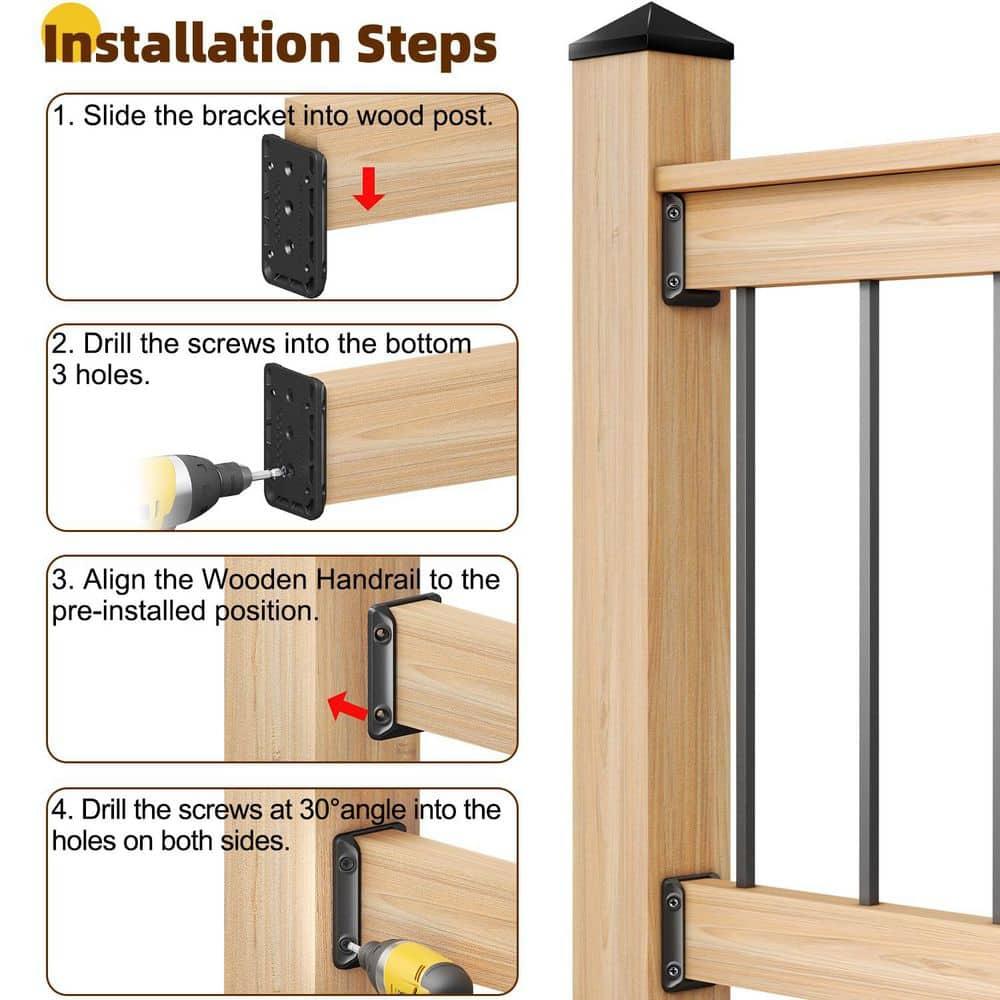 Installation Steps

1. Slide the bracket into wood post.

2. Drill the screws into the bottom 3 holes.

3. Align the Wooden Handrail to the pre-installed position.

4. Drill the screws at 30°angle into the holes on both sides.