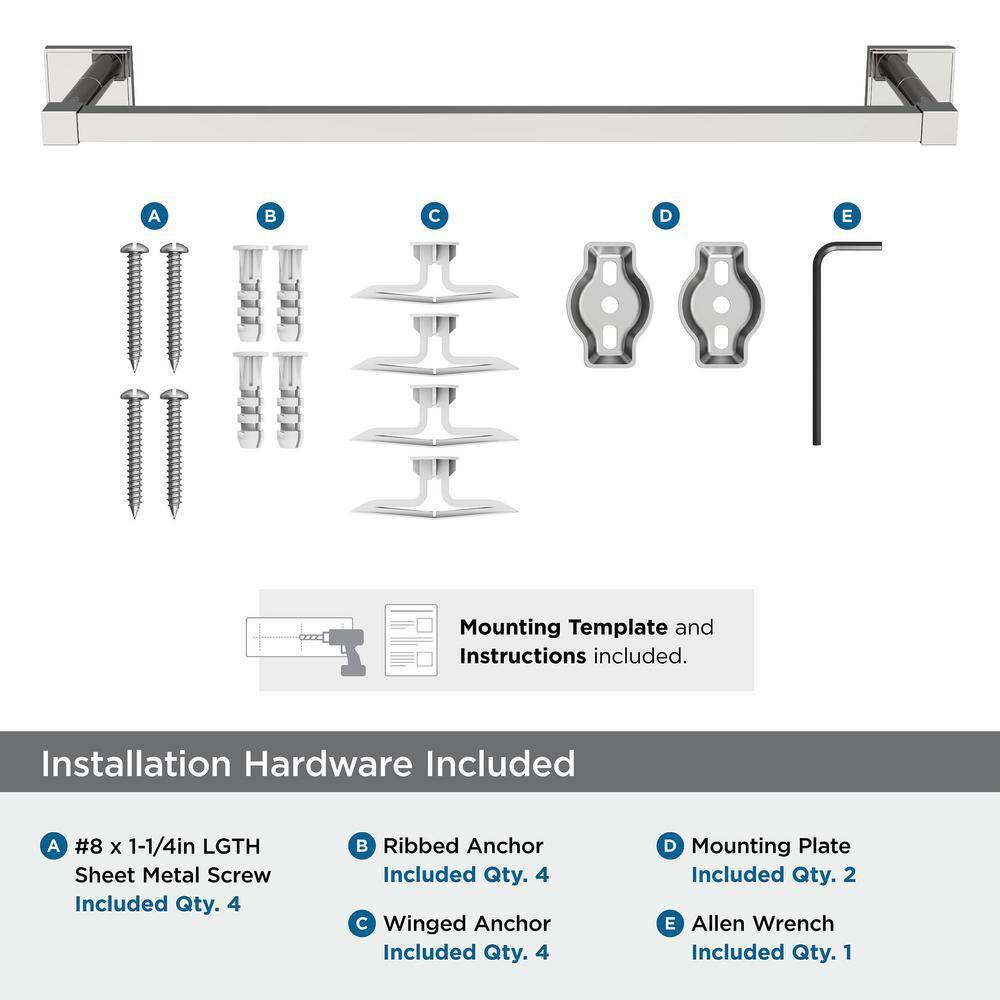 A B C D E

**Mounting Template** and **Instructions** included.

Installation Hardware Included

A #8 x 1-1/4in LGTH Sheet Metal Screw
Included Qty. 4

B Ribbed Anchor
Included Qty. 4

C Winged Anchor
Included Qty. 4

D Mounting Plate
Included Qty. 2

E Allen Wrench
Included Qty. 1