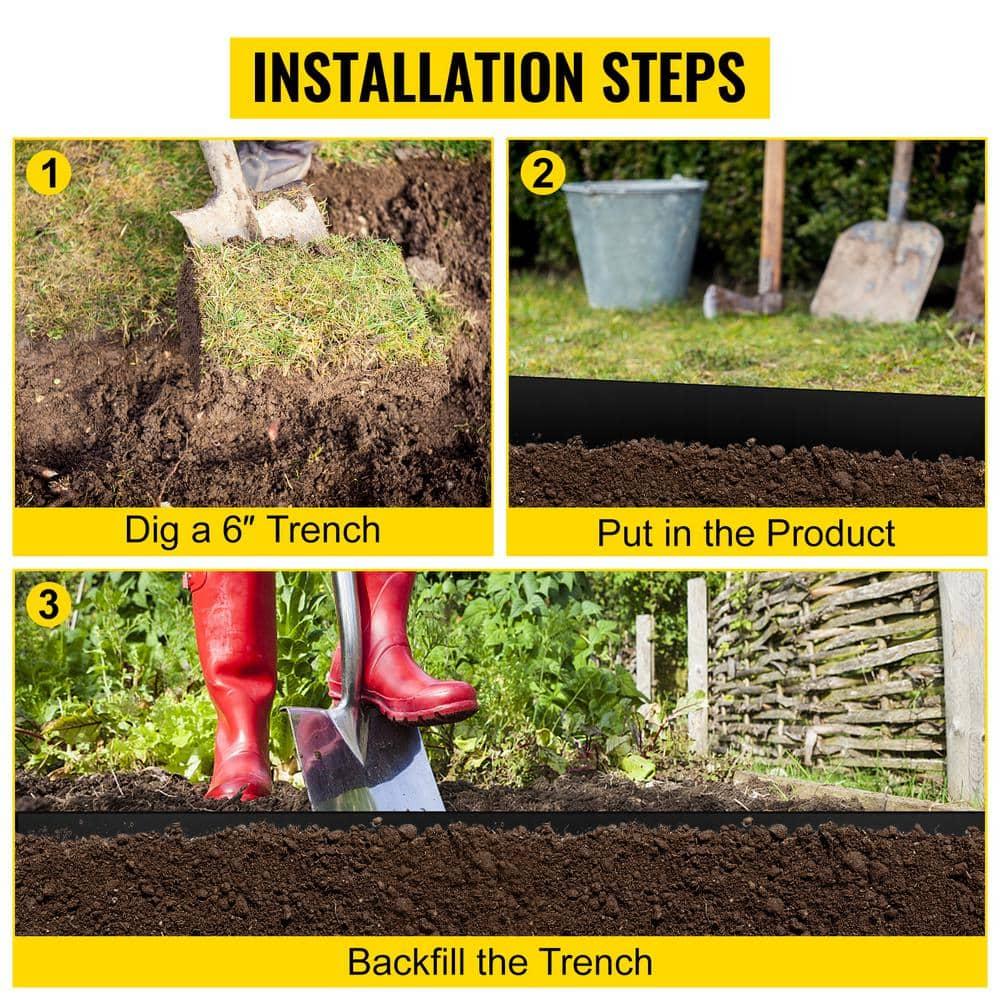 INSTALLATION STEPS

1

Dig a 6″ Trench

2

Put in the Product

3

Backfill the Trench