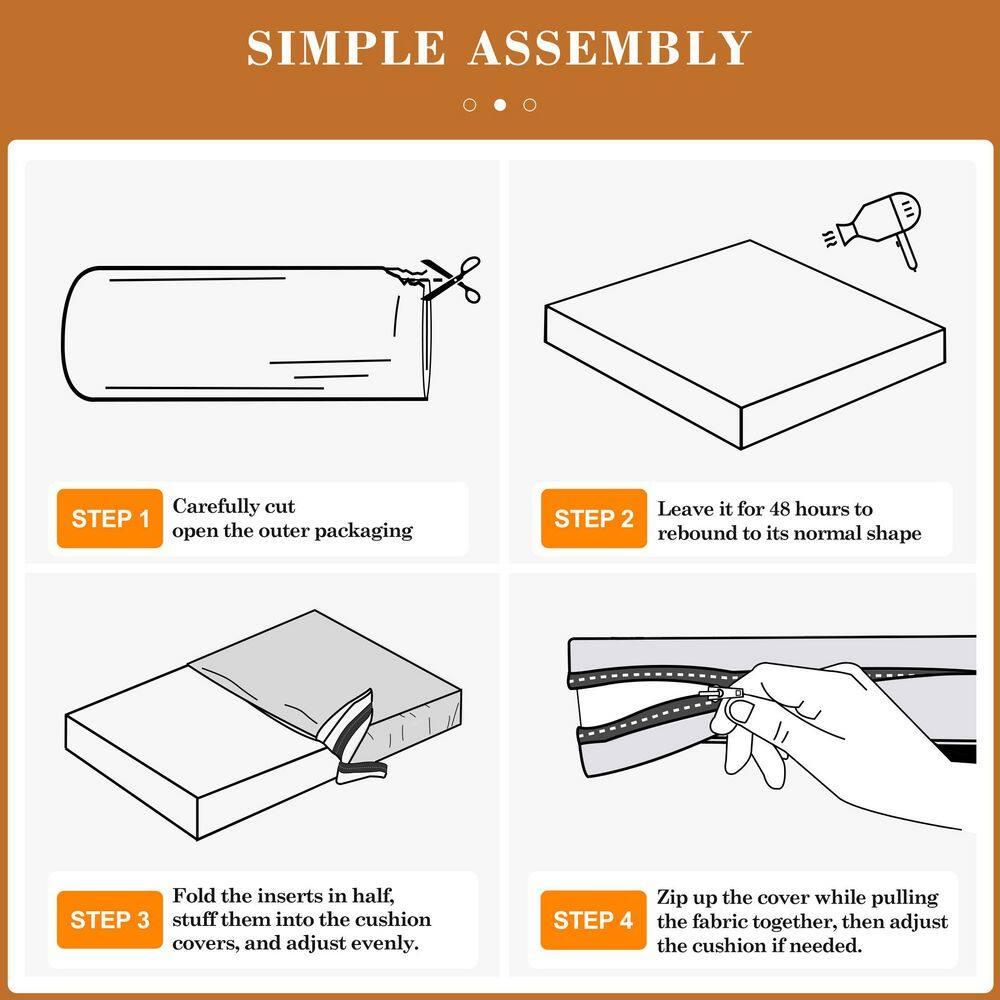 SIMPLE ASSEMBLY

STEP 1 Carefully cut open the outer packaging

STEP 2 Leave it for 48 hours to rebound to its normal shape

STEP 3 Fold the inserts in half, stuff them into the cushion covers, and adjust evenly.

STEP 4 Zip up the cover while pulling the fabric together, then adjust the cushion if needed.