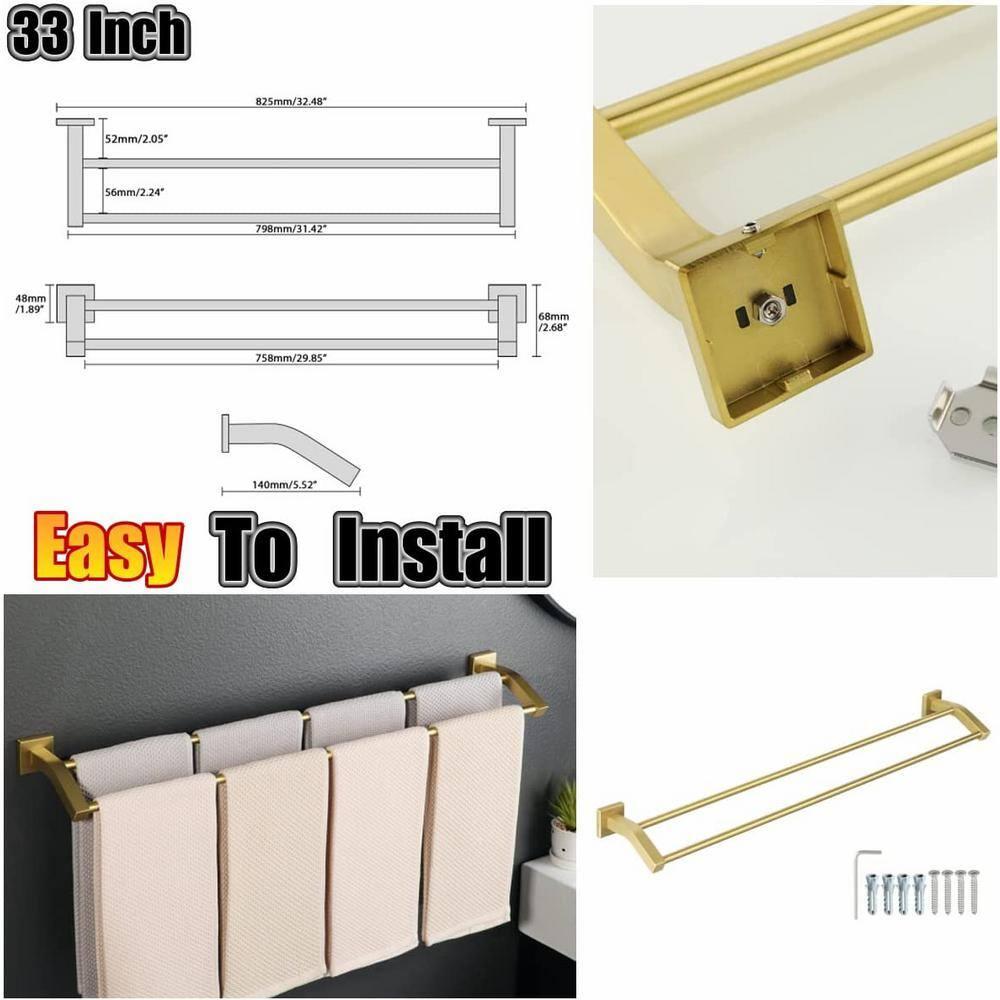 33 Inch

825mm/32.48"

52mm/2.05"

56mm/2.24"

798mm/31.42"

48mm /1.89"

68mm /2.68"

758mm/29.85"

140mm/5.52"

Easy To Install