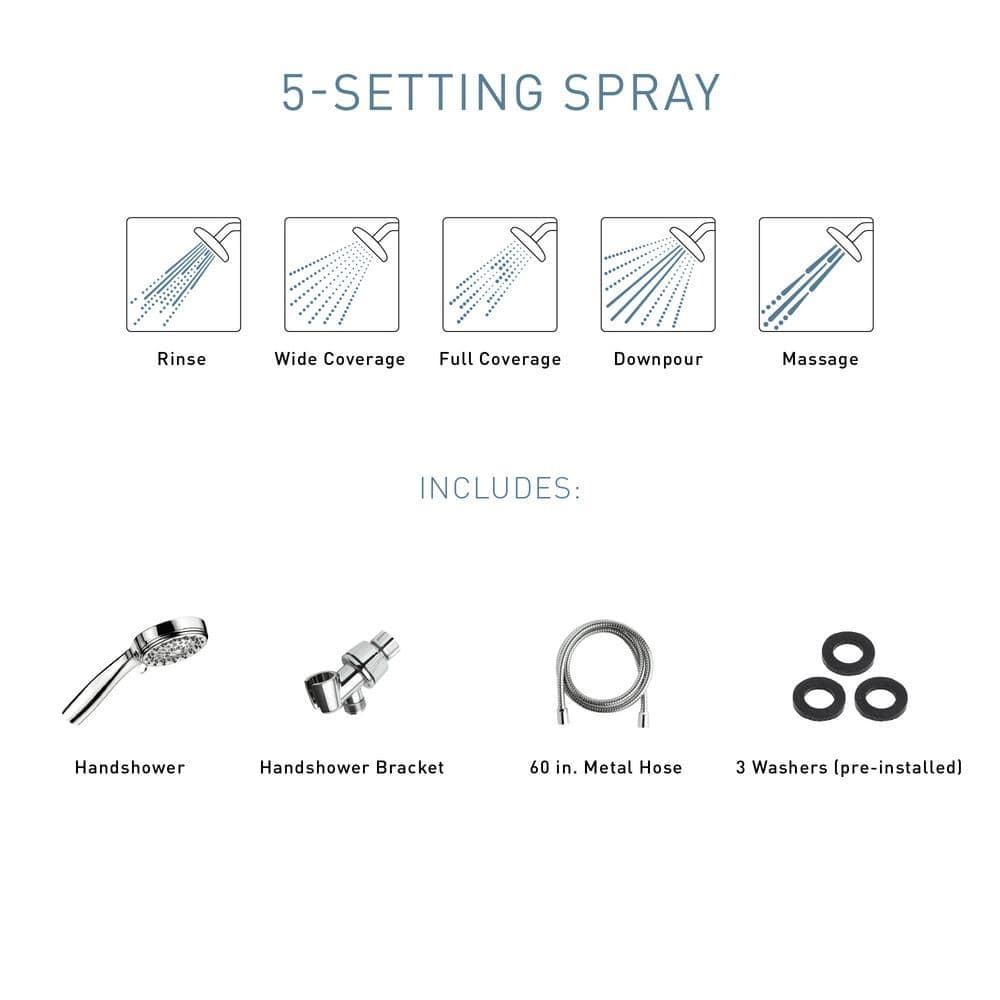 5-SETTING SPRAY

Rinse

Wide Coverage

Full Coverage

Downpour

Massage

INCLUDES:

Handshower

Handshower Bracket

60 in. Metal Hose

3 Washers (pre-installed)