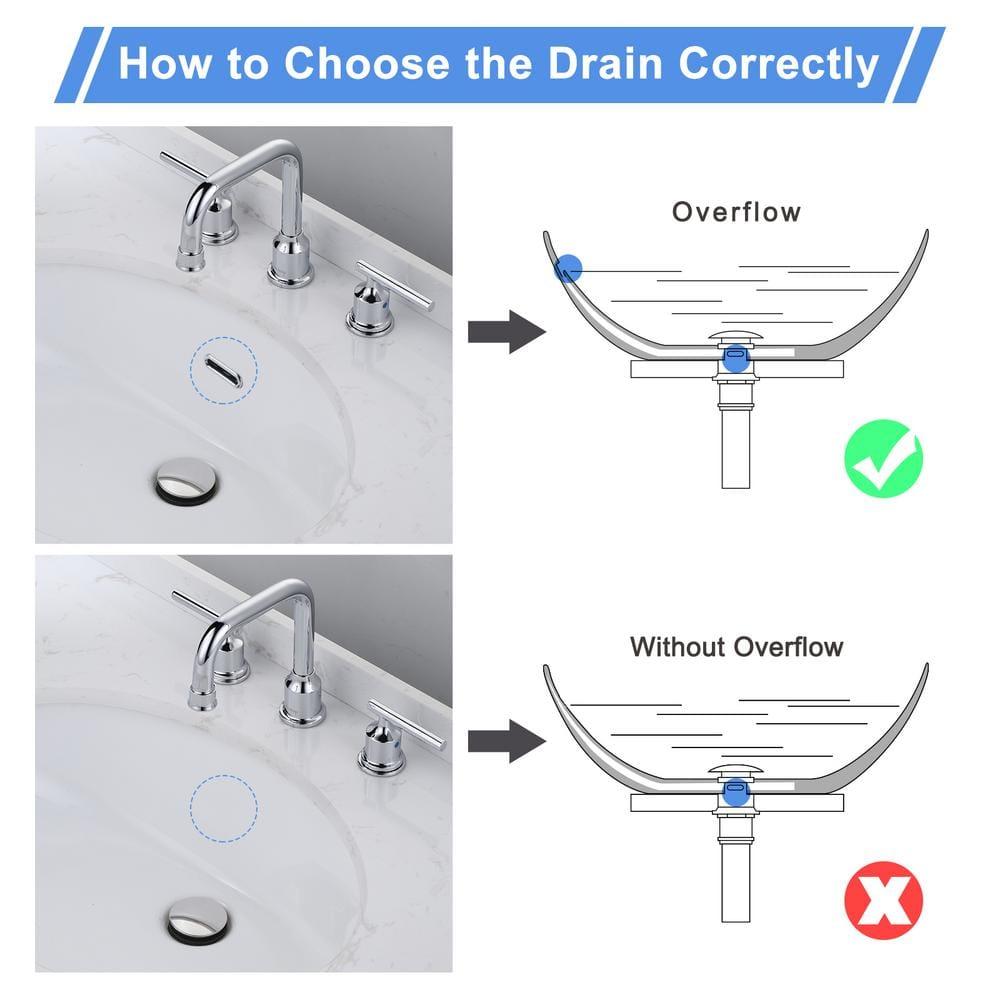 How to Choose the Drain Correctly

Overflow

Without Overflow