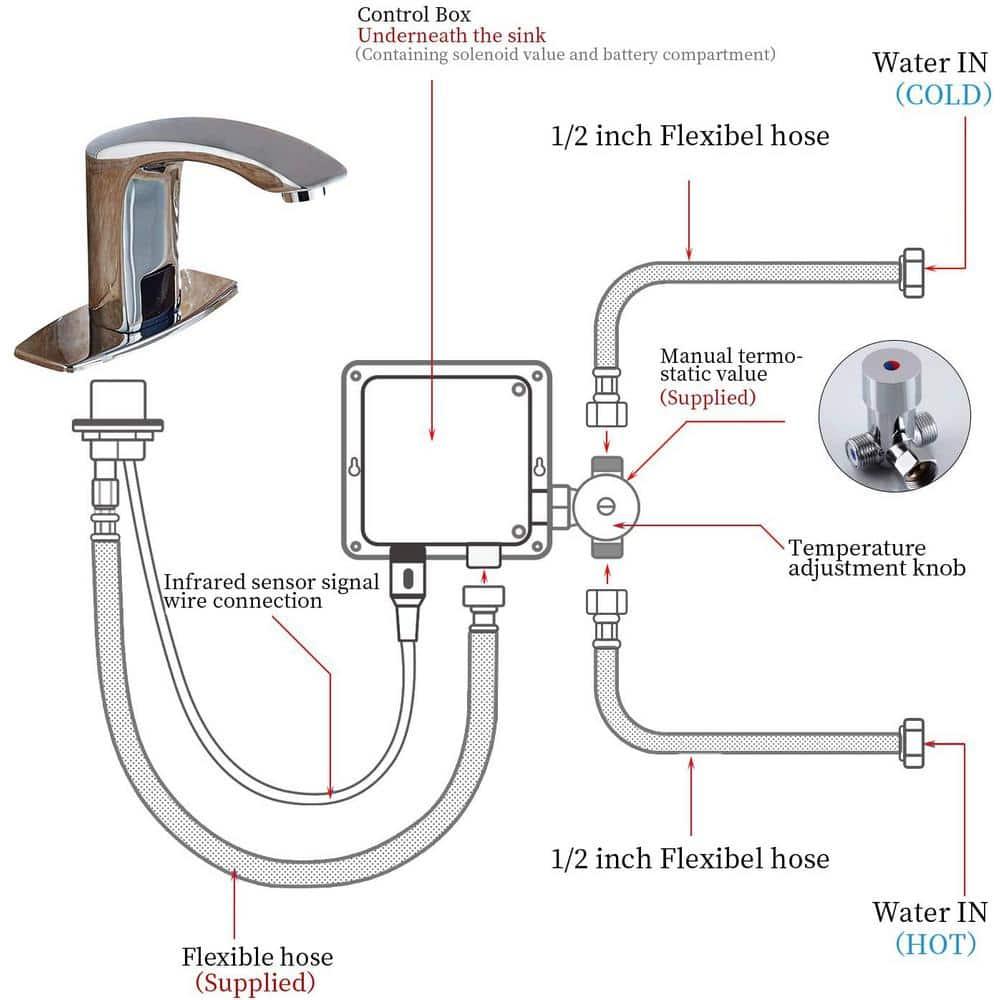 Control Box
Underneath the sink
(Containing solenoid value and battery compartment)

Water IN
(COLD)

1/2 inch Flexibel hose

Manual termostatic value
(Supplied)

Temperature adjustment knob

Infrared sensor signal wire connection

1/2 inch Flexibel hose

Water IN
(HOT)

Flexible hose
(Supplied)