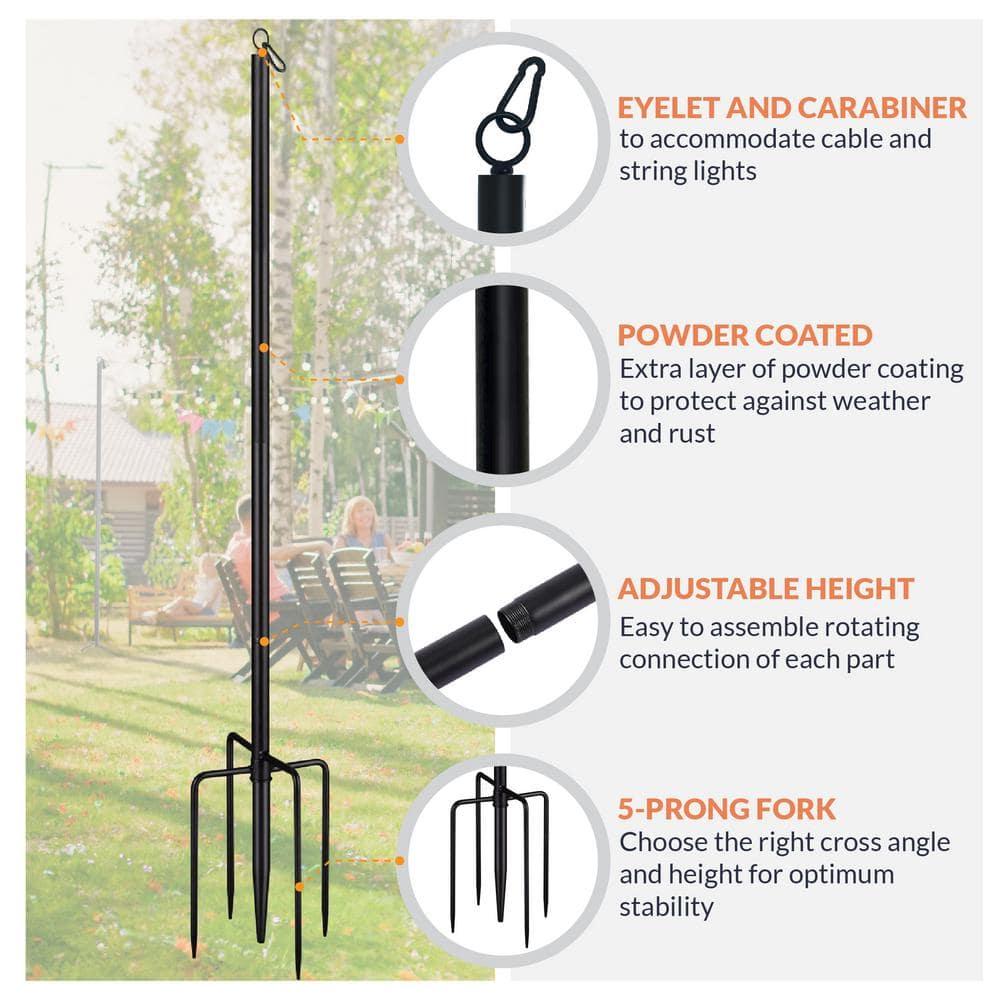 EYELET AND CARABINER
to accommodate cable and string lights

POWDER COATED
Extra layer of powder coating to protect against weather and rust

ADJUSTABLE HEIGHT
Easy to assemble rotating connection of each part

5-PRONG FORK
Choose the right cross angle and height for optimum stability