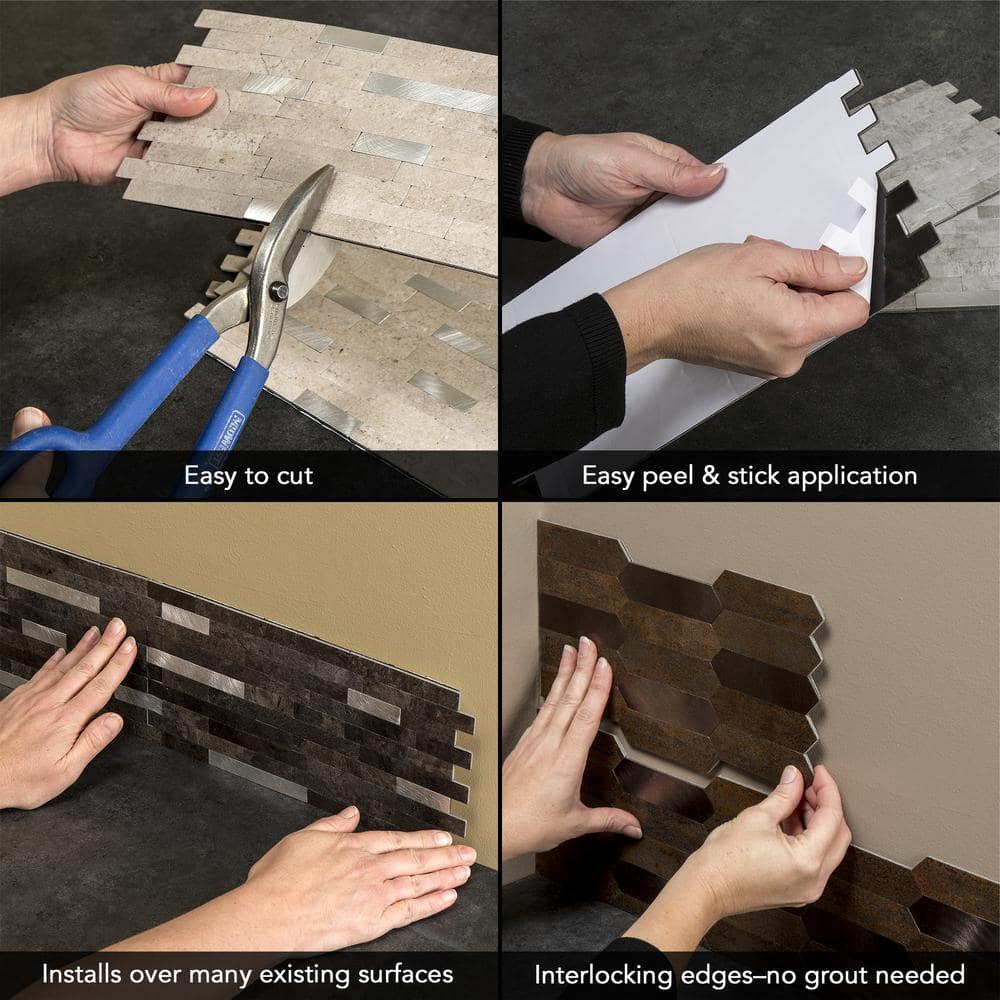 Easy to cut

Easy peel & stick application

Installs over many existing surfaces

Interlocking edges–no grout needed