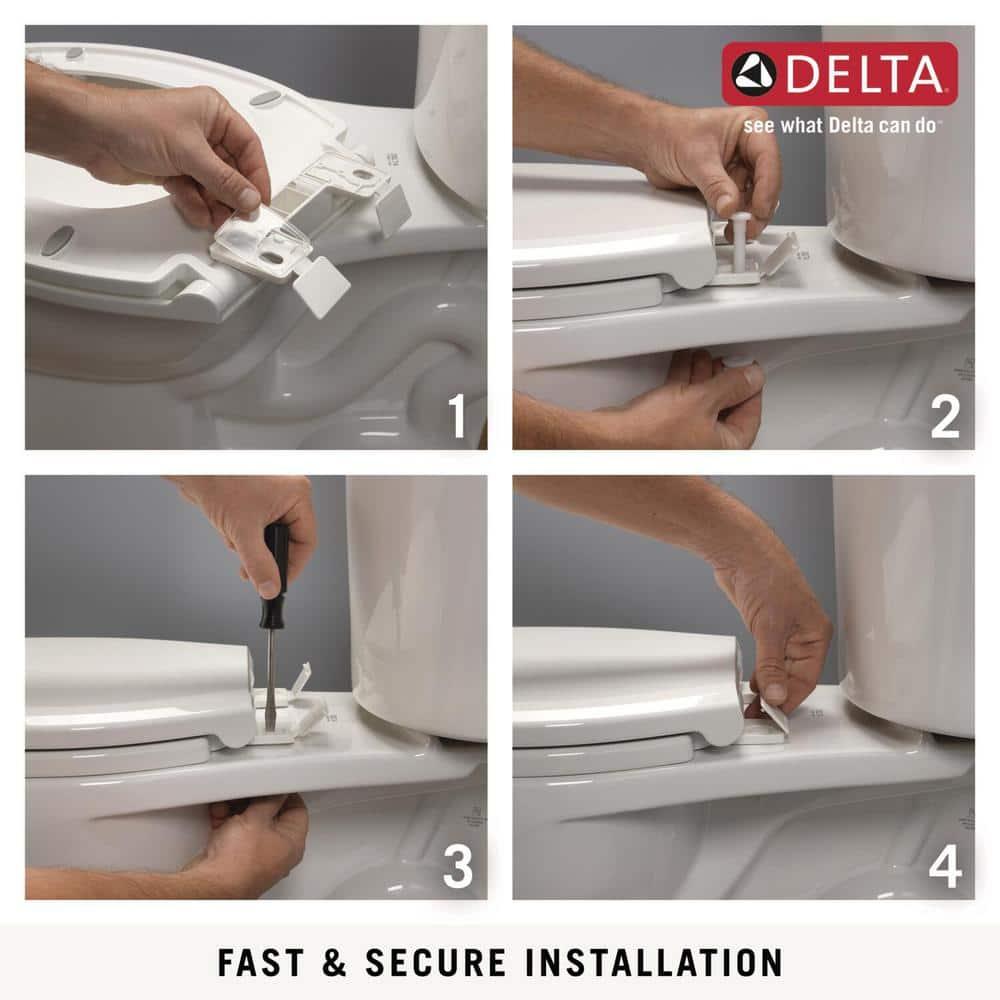 1

DELTA
see what Delta can do

2

3

4

FAST & SECURE INSTALLATION