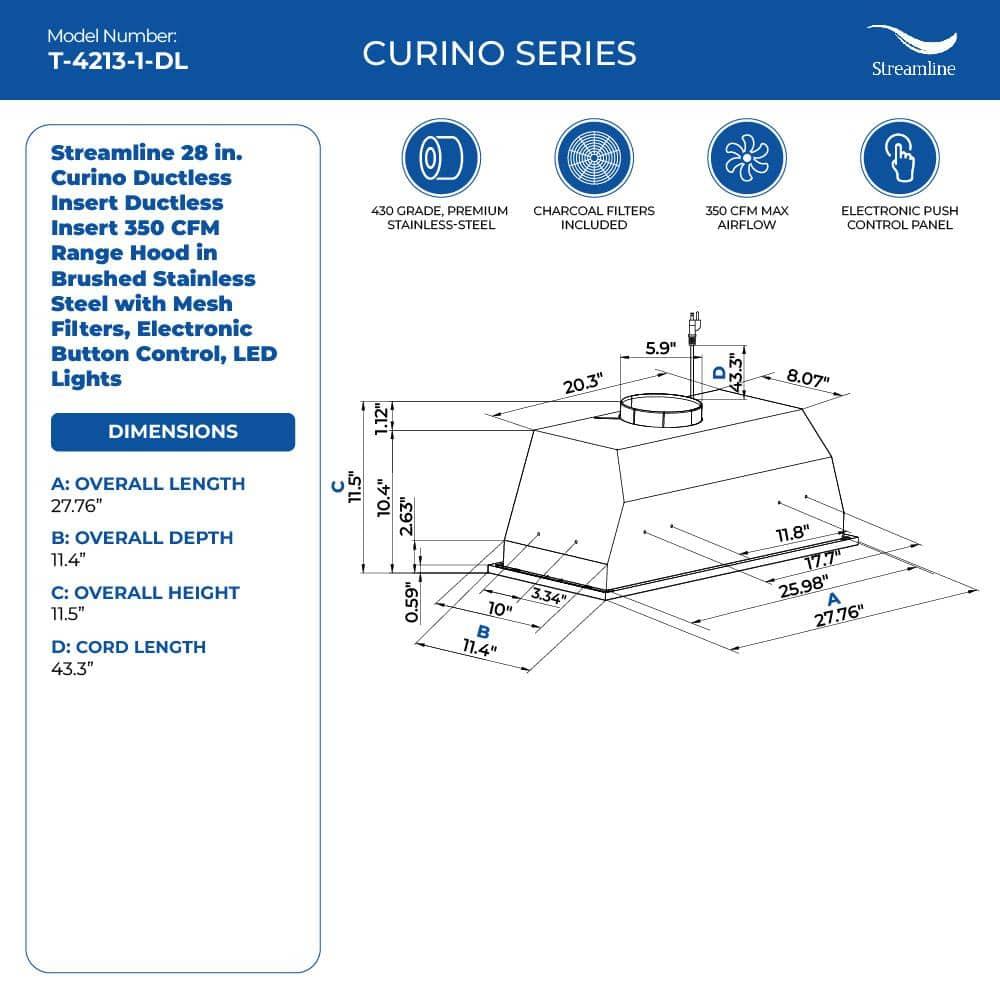 Model Number:
T-4213-1-DL

CURINO SERIES

Streamline

Streamline 28 in. Curino Ductless Insert Ductless Insert 350 CFM Range Hood in Brushed Stainless Steel with Mesh Filters, Electronic Button Control, LED Lights

DIMENSIONS

A: OVERALL LENGTH
27.76"

B: OVERALL DEPTH
11.4"

C: OVERALL HEIGHT
11.5"

D: CORD LENGTH
43.3"

430 GRADE, PREMIUM STAINLESS-STEEL

CHARCOAL FILTERS INCLUDED

350 CFM MAX AIRFLOW

ELECTRONIC PUSH CONTROL PANEL

5.9"
D
43.3"
20.3"
8.07"
1.12"
C
11.5"
10.4"
2.63"
0.59"
11.8"
17.7"
25.98"
A
27.76"
3.34"
10"
B
11.4"