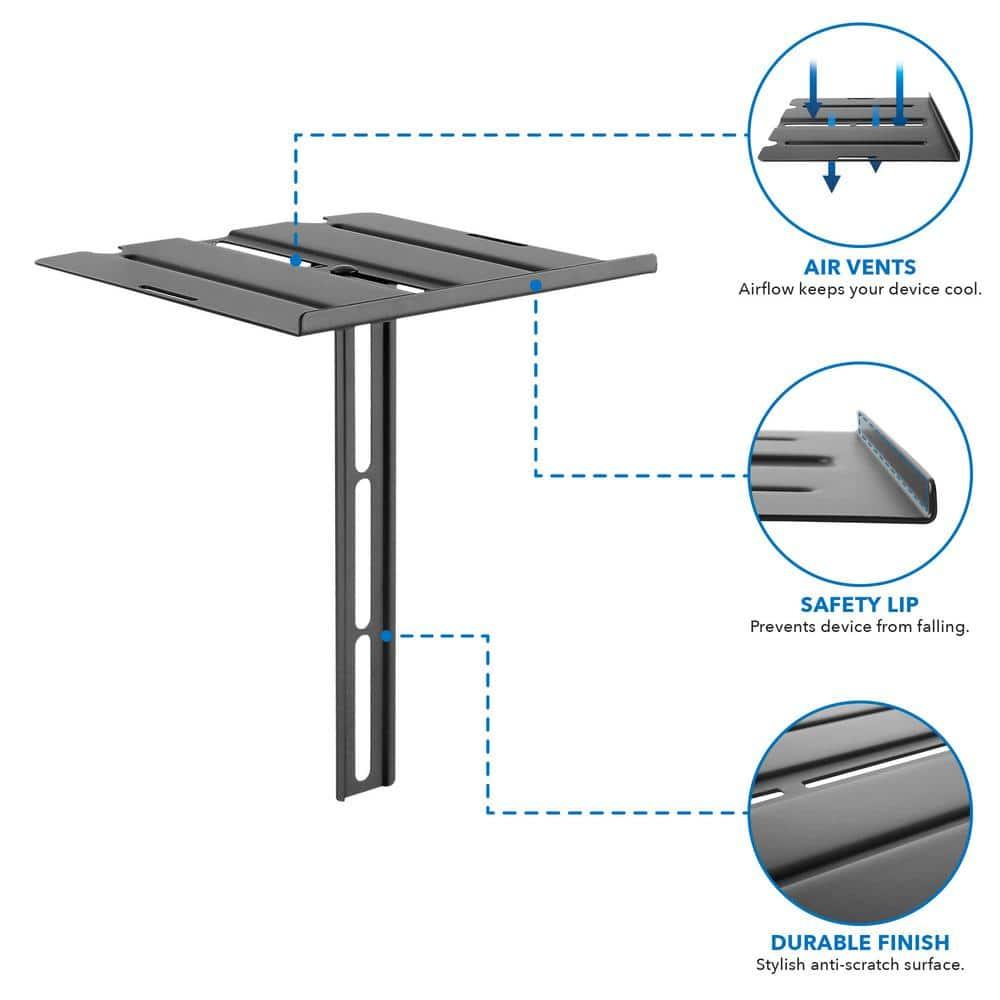 AIR VENTS
Airflow keeps your device cool.

SAFETY LIP
Prevents device from falling.

DURABLE FINISH
Stylish anti-scratch surface.