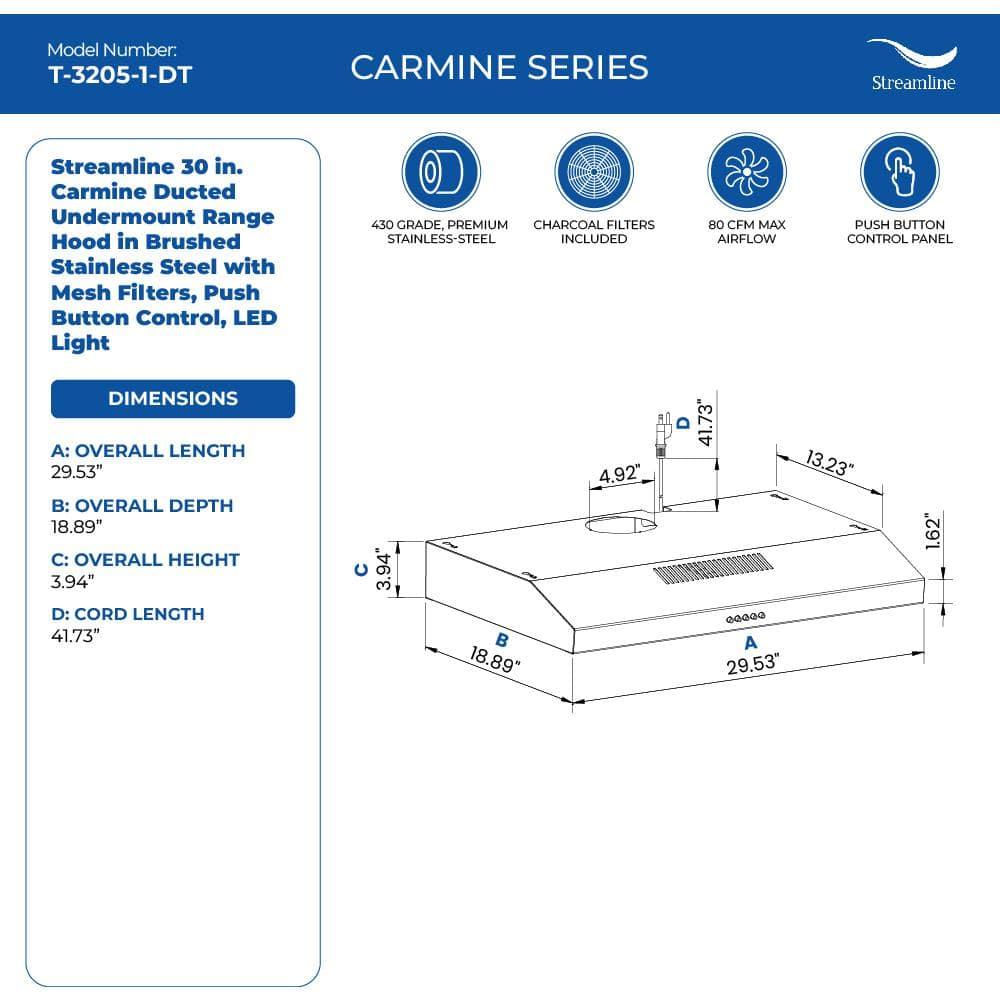 Model Number:
T-3205-1-DT

CARMINE SERIES

Streamline

Streamline 30 in. Carmine Ducted Undermount Range Hood in Brushed Stainless Steel with Mesh Filters, Push Button Control, LED Light

DIMENSIONS

A: OVERALL LENGTH
29.53"

B: OVERALL DEPTH
18.89"

C: OVERALL HEIGHT
3.94"

D: CORD LENGTH
41.73"

430 GRADE, PREMIUM STAINLESS-STEEL

CHARCOAL FILTERS INCLUDED

80 CFM MAX AIRFLOW

PUSH BUTTON CONTROL PANEL

D
41.73"
4.92"
13.23"
1.62"
C
3.94"
B
18.89"
A
29.53"