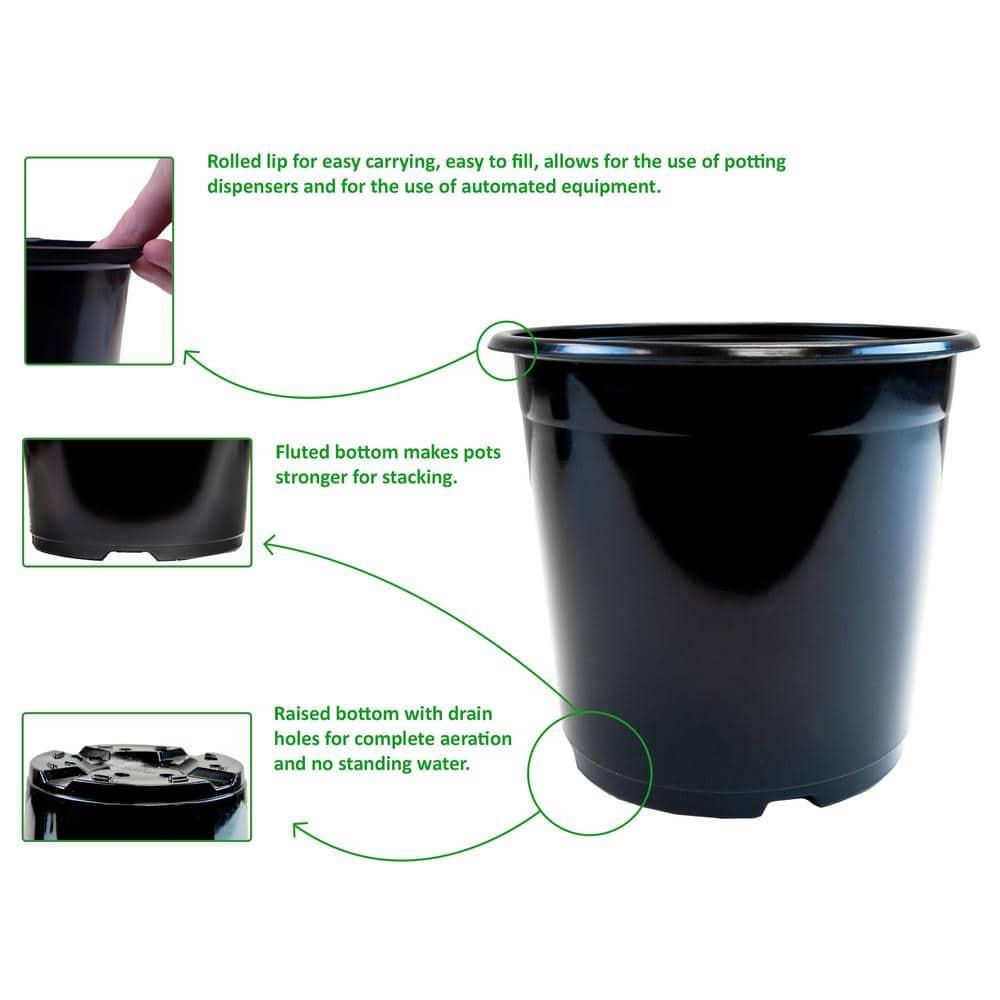 Rolled lip for easy carrying, easy to fill, allows for the use of potting dispensers and for the use of automated equipment.

Fluted bottom makes pots stronger for stacking.

Raised bottom with drain holes for complete aeration and no standing water.