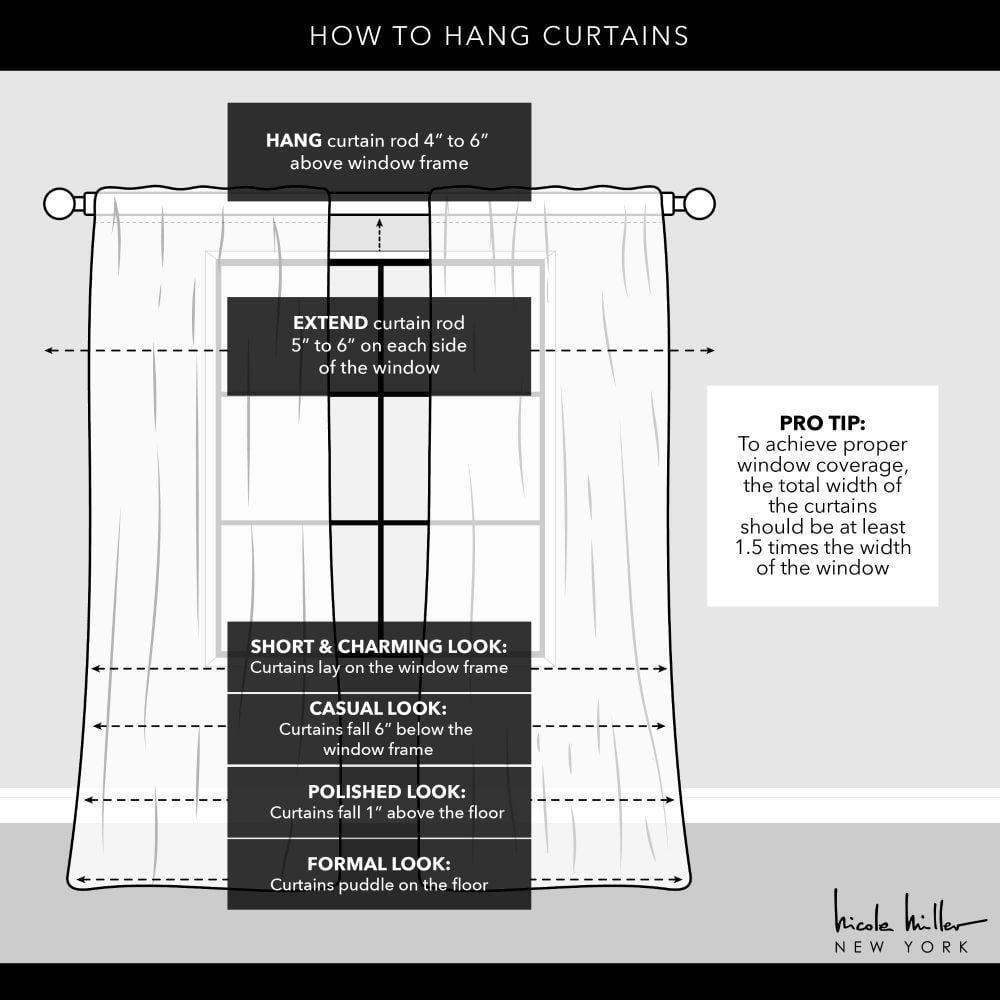 HOW TO HANG CURTAINS

HANG curtain rod 4" to 6" above window frame

EXTEND curtain rod 5" to 6" on each side of the window

PRO TIP: To achieve proper window coverage, the total width of the curtains should be at least 1.5 times the width of the window

SHORT & CHARMING LOOK: Curtains lay on the window frame

CASUAL LOOK: Curtains fall 6" below the window frame

POLISHED LOOK: Curtains fall 1" above the floor

FORMAL LOOK: Curtains puddle on the floor

nicole miller
NEW YORK