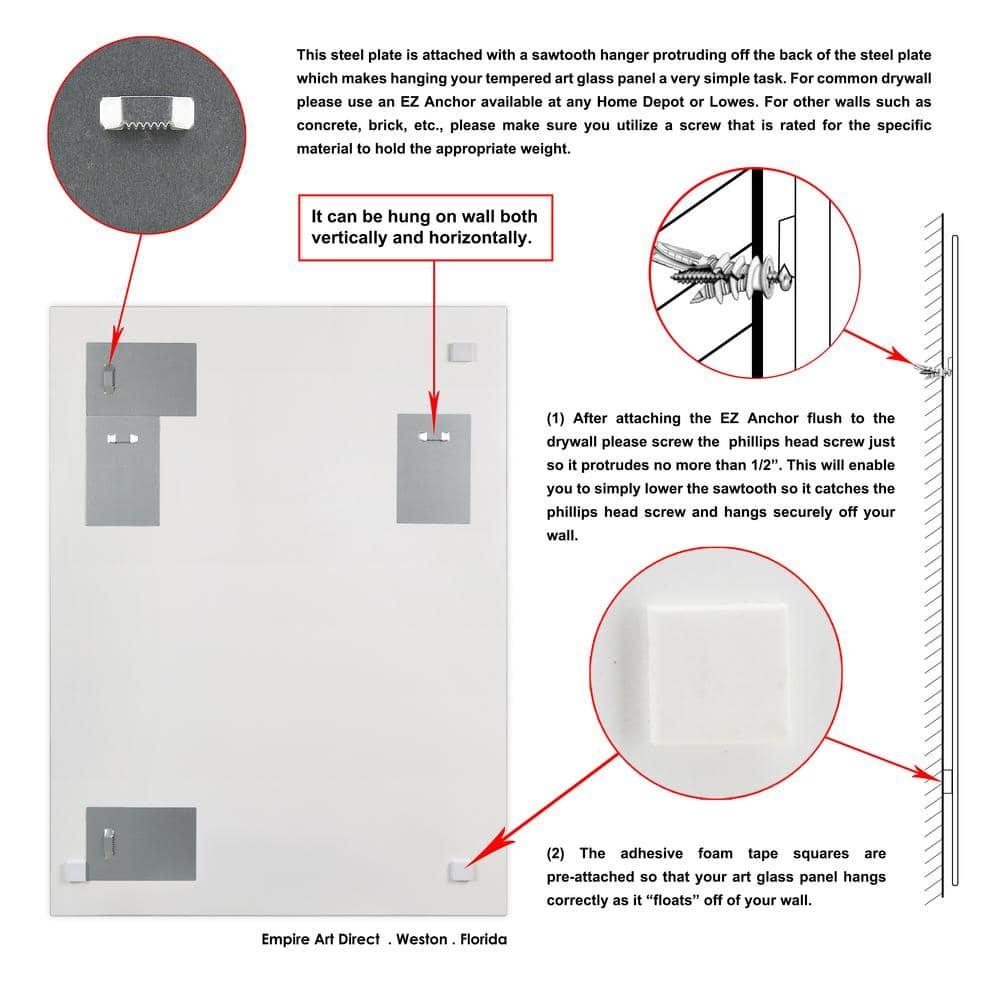 This steel plate is attached with a sawtooth hanger protruding off the back of the steel plate which makes hanging your tempered art glass panel a very simple task. For common drywall please use an EZ Anchor available at any Home Depot or Lowes. For other walls such as concrete, brick, etc., please make sure you utilize a screw that is rated for the specific material to hold the appropriate weight.

It can be hung on wall both vertically and horizontally.

(1) After attaching the EZ Anchor flush to the drywall please screw the phillips head screw just so it protrudes no more than 1/2". This will enable you to simply lower the sawtooth so it catches the phillips head screw and hangs securely off your wall.

(2) The adhesive foam tape squares are pre-attached so that your art glass panel hangs correctly as it "floats" off of your wall.

Empire Art Direct . Weston . Florida