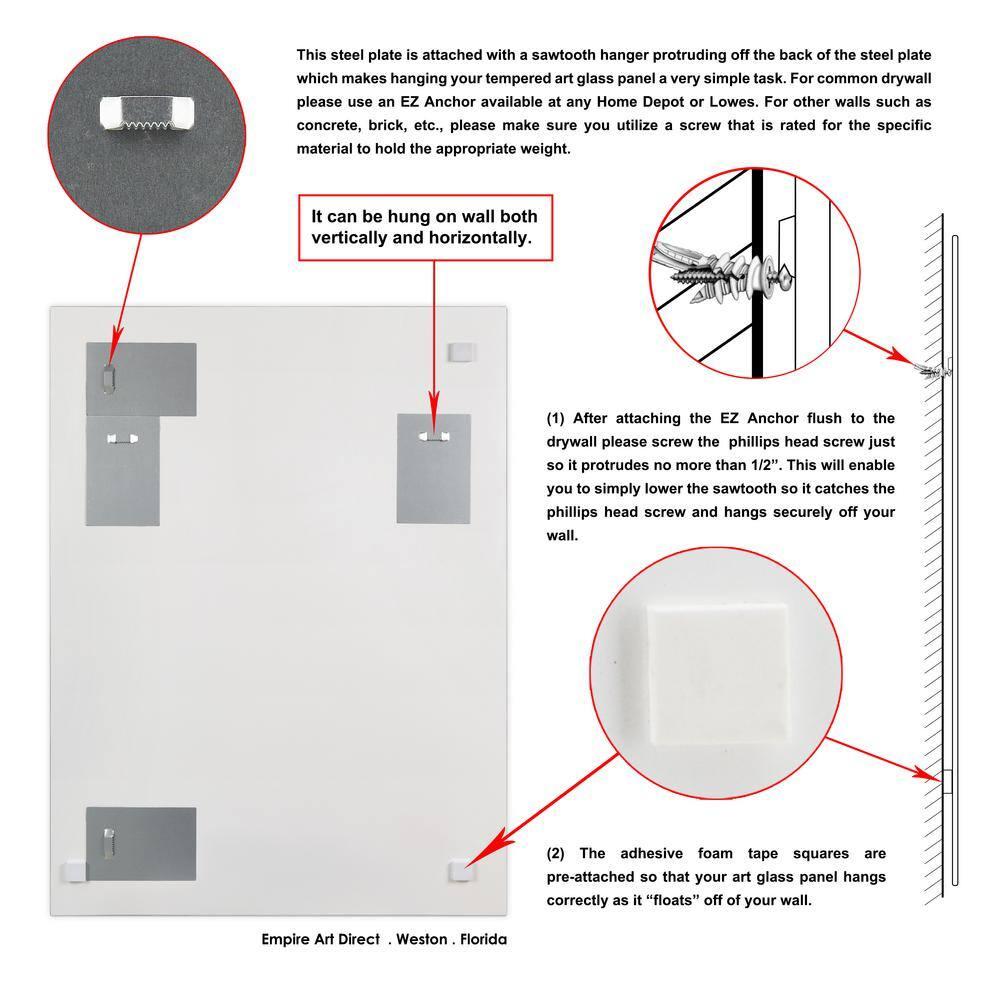 This steel plate is attached with a sawtooth hanger protruding off the back of the steel plate which makes hanging your tempered art glass panel a very simple task. For common drywall please use an EZ Anchor available at any Home Depot or Lowes. For other walls such as concrete, brick, etc., please make sure you utilize a screw that is rated for the specific material to hold the appropriate weight.

It can be hung on wall both vertically and horizontally.

(1) After attaching the EZ Anchor flush to the drywall please screw the phillips head screw just so it protrudes no more than 1/2". This will enable you to simply lower the sawtooth so it catches the phillips head screw and hangs securely off your wall.

(2) The adhesive foam tape squares are pre-attached so that your art glass panel hangs correctly as it "floats" off of your wall.

Empire Art Direct . Weston . Florida