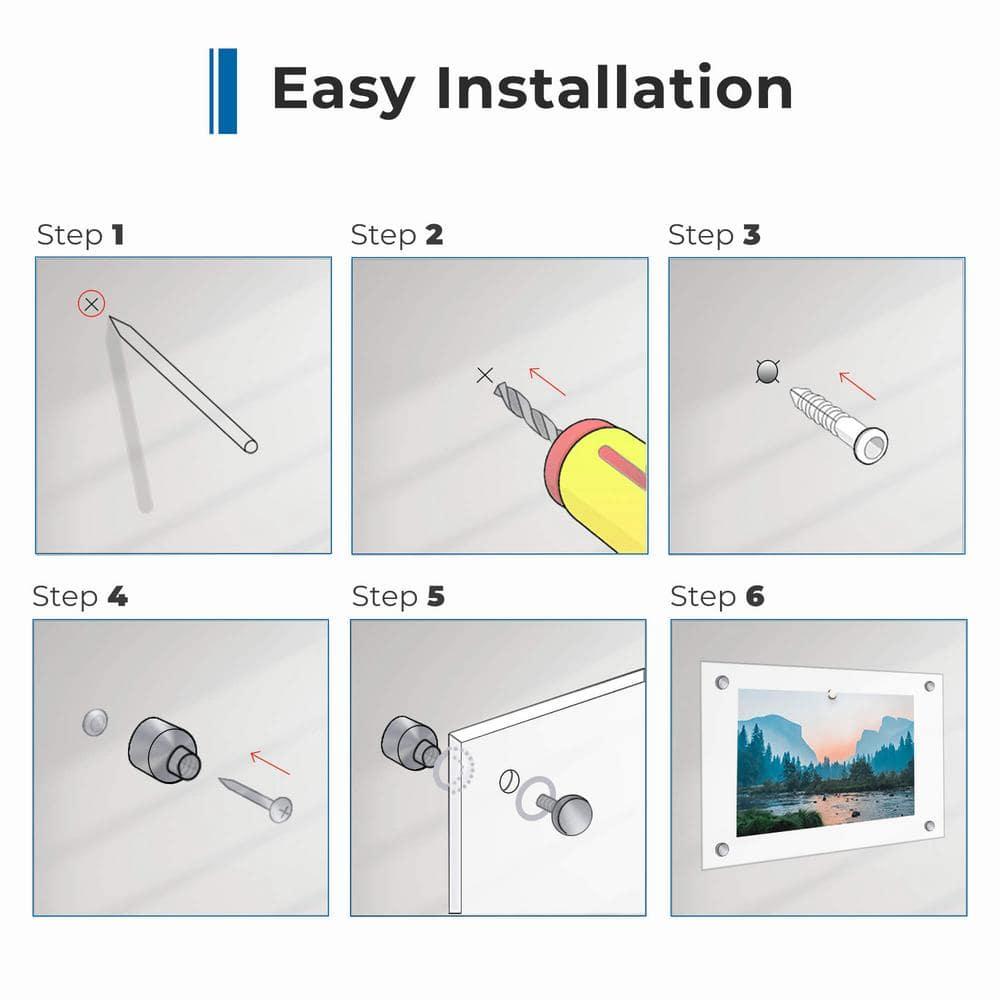 Easy Installation

Step 1

Step 2

Step 3

Step 4

Step 5

Step 6