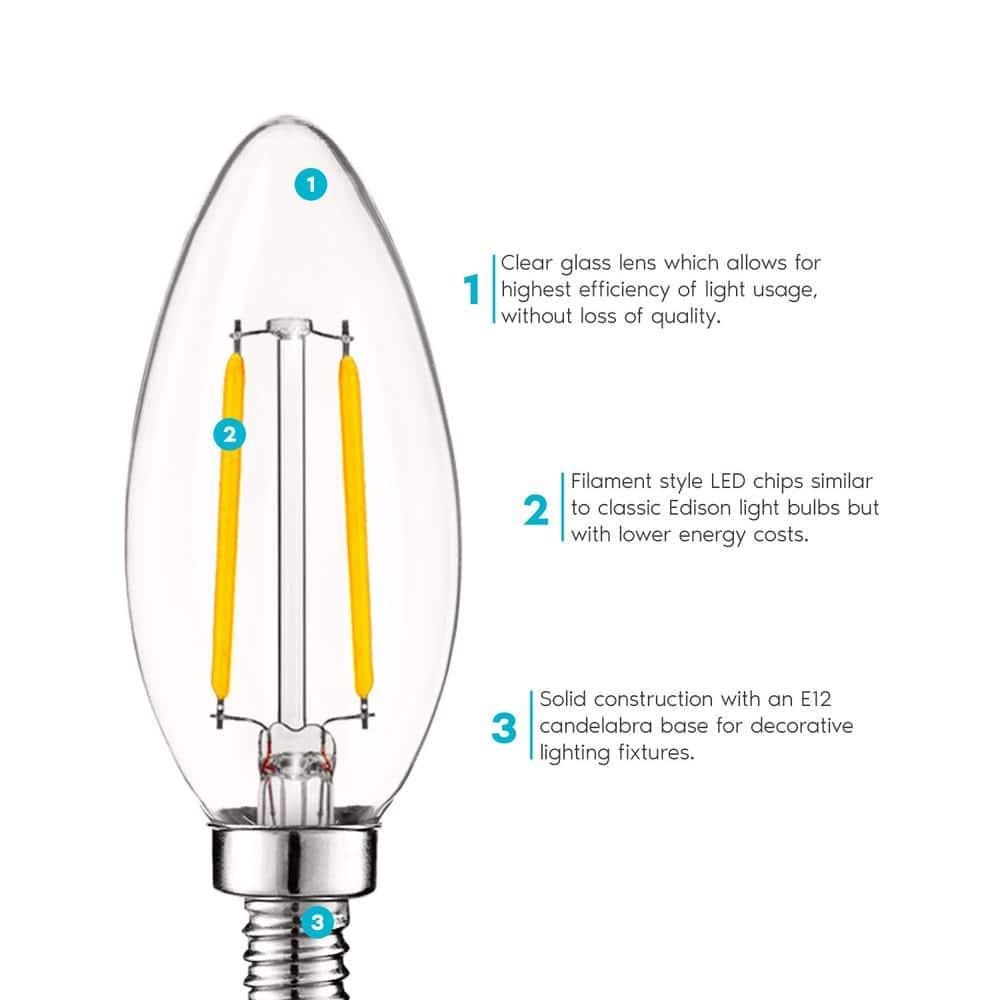 1

2

3

1 Clear glass lens which allows for highest efficiency of light usage, without loss of quality.

2 Filament style LED chips similar to classic Edison light bulbs but with lower energy costs.

3 Solid construction with an E12 candelabra base for decorative lighting fixtures.