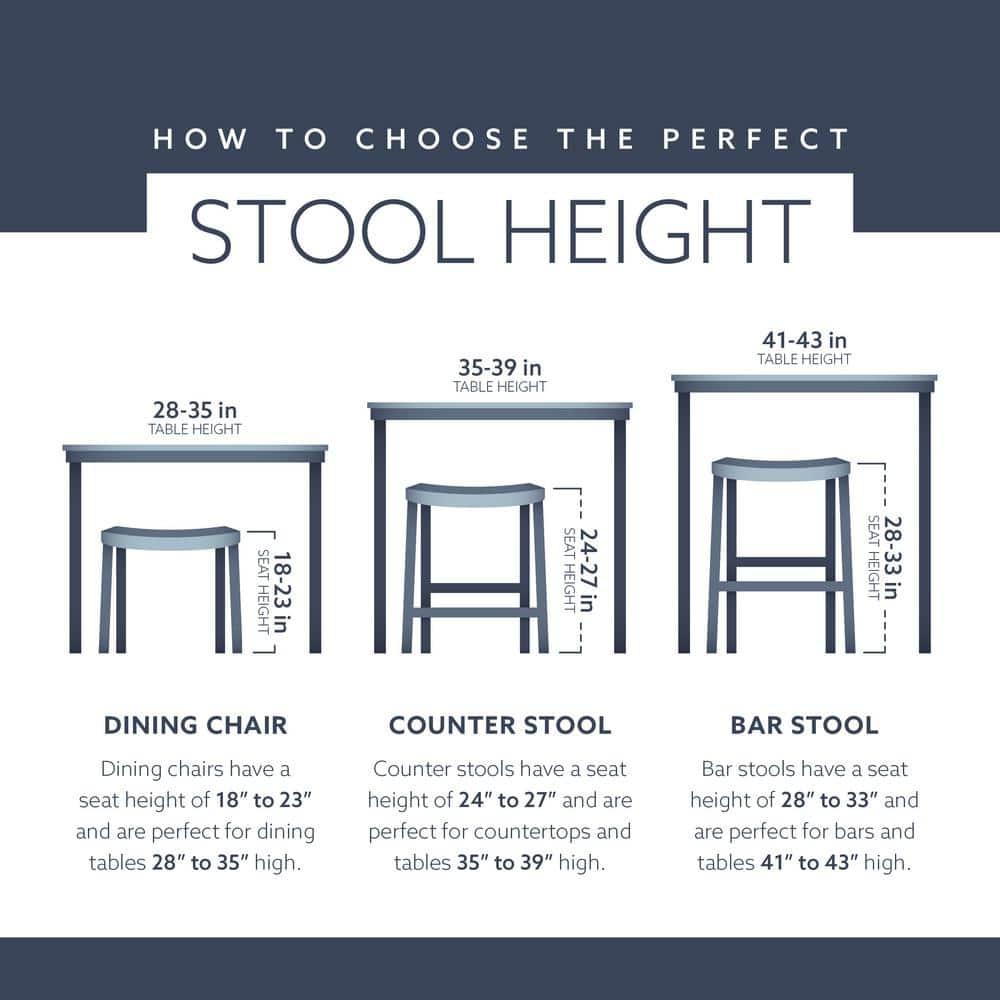 HOW TO CHOOSE THE PERFECT

STOOL HEIGHT

28-35 in
TABLE HEIGHT

18-23 in
SEAT HEIGHT

35-39 in
TABLE HEIGHT

24-27 in
SEAT HEIGHT

41-43 in
TABLE HEIGHT

28-33 in
SEAT HEIGHT

DINING CHAIR

Dining chairs have a seat height of 18″ to 23″ and are perfect for dining tables 28″ to 35″ high.

COUNTER STOOL

Counter stools have a seat height of 24″ to 27″ and are perfect for countertops and tables 35″ to 39″ high.

BAR STOOL

Bar stools have a seat height of 28″ to 33″ and are perfect for bars and tables 41″ to 43″ high.