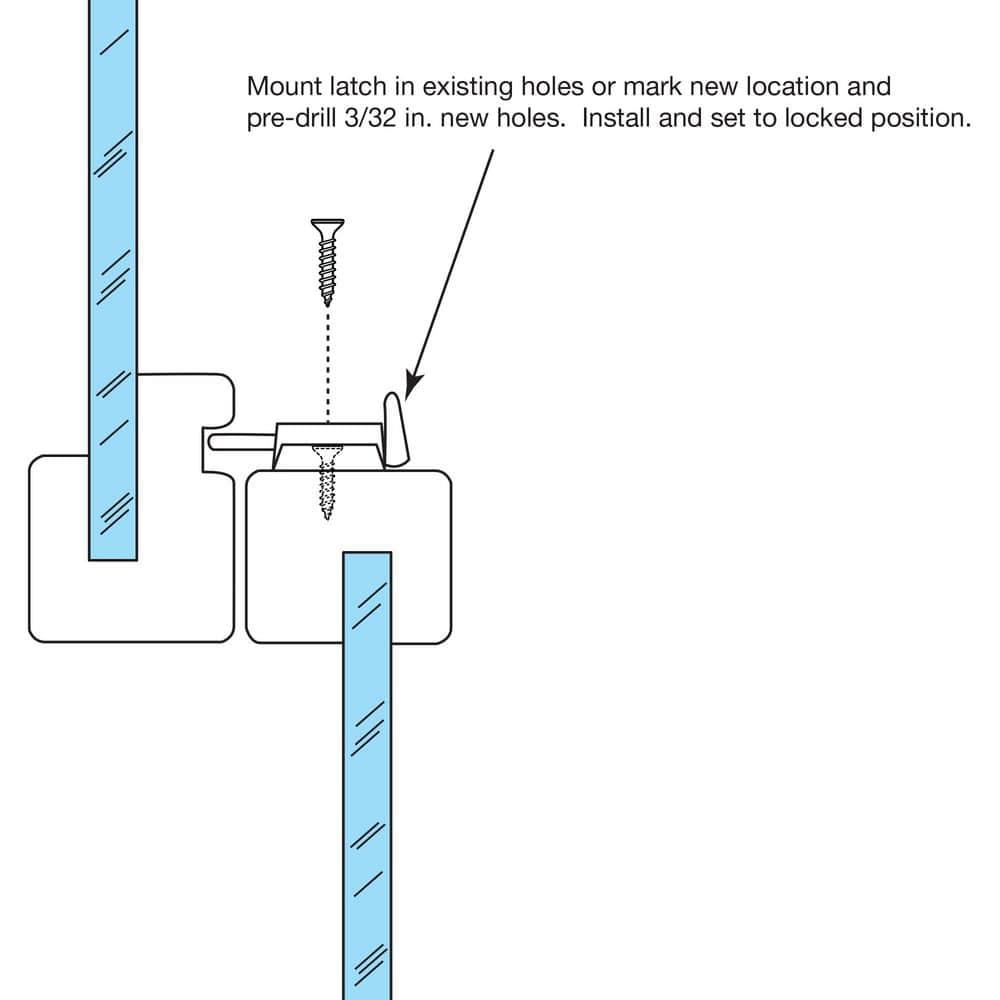 Mount latch in existing holes or mark new location and pre-drill 3/32 in. new holes.  Install and set to locked position.