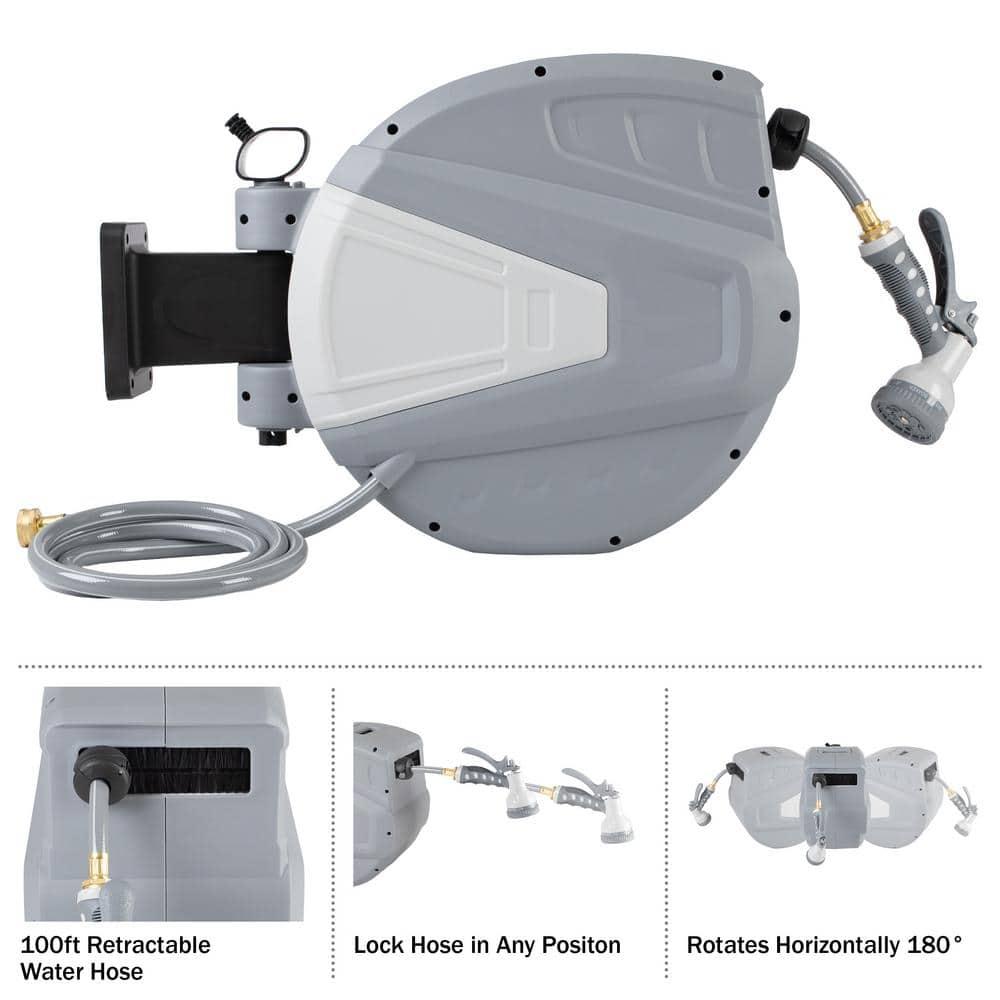 100ft Retractable Water Hose

Lock Hose in Any Positon

Rotates Horizontally 180°