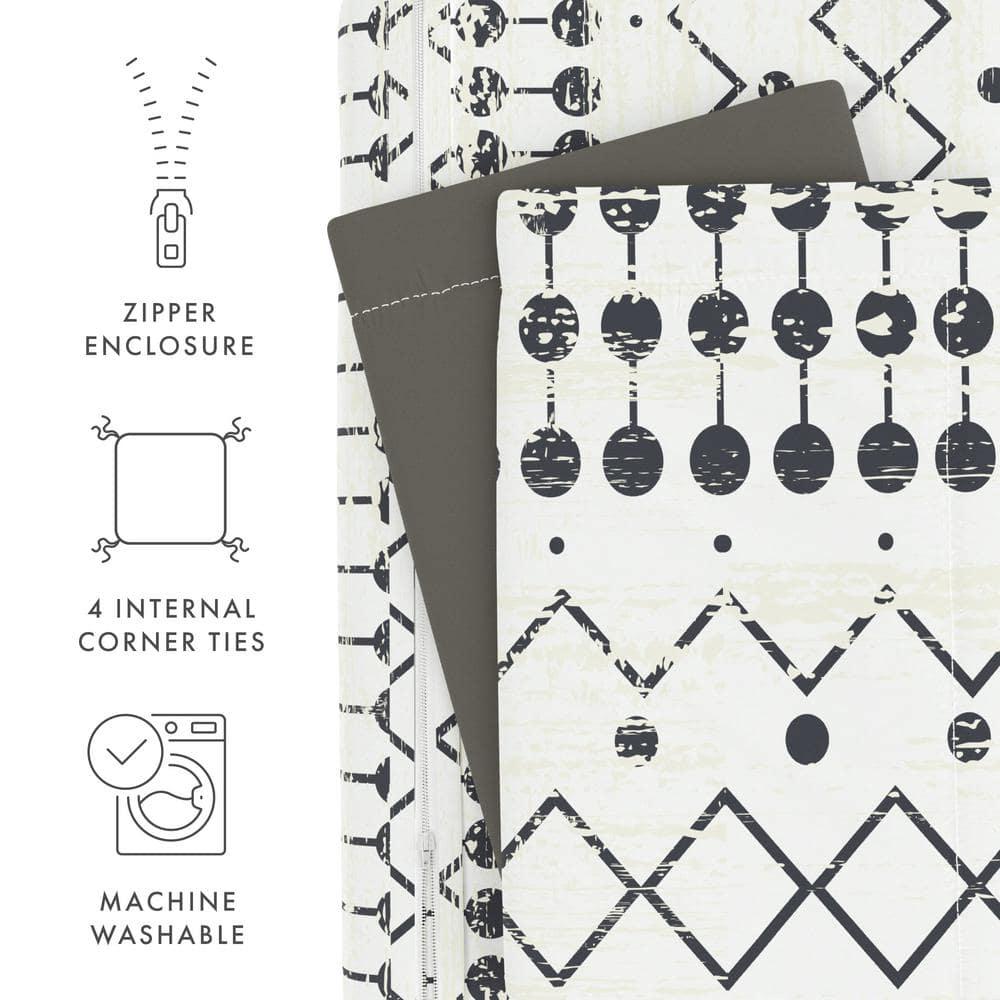 ZIPPER
ENCLOSURE

4 INTERNAL
CORNER TIES

MACHINE
WASHABLE