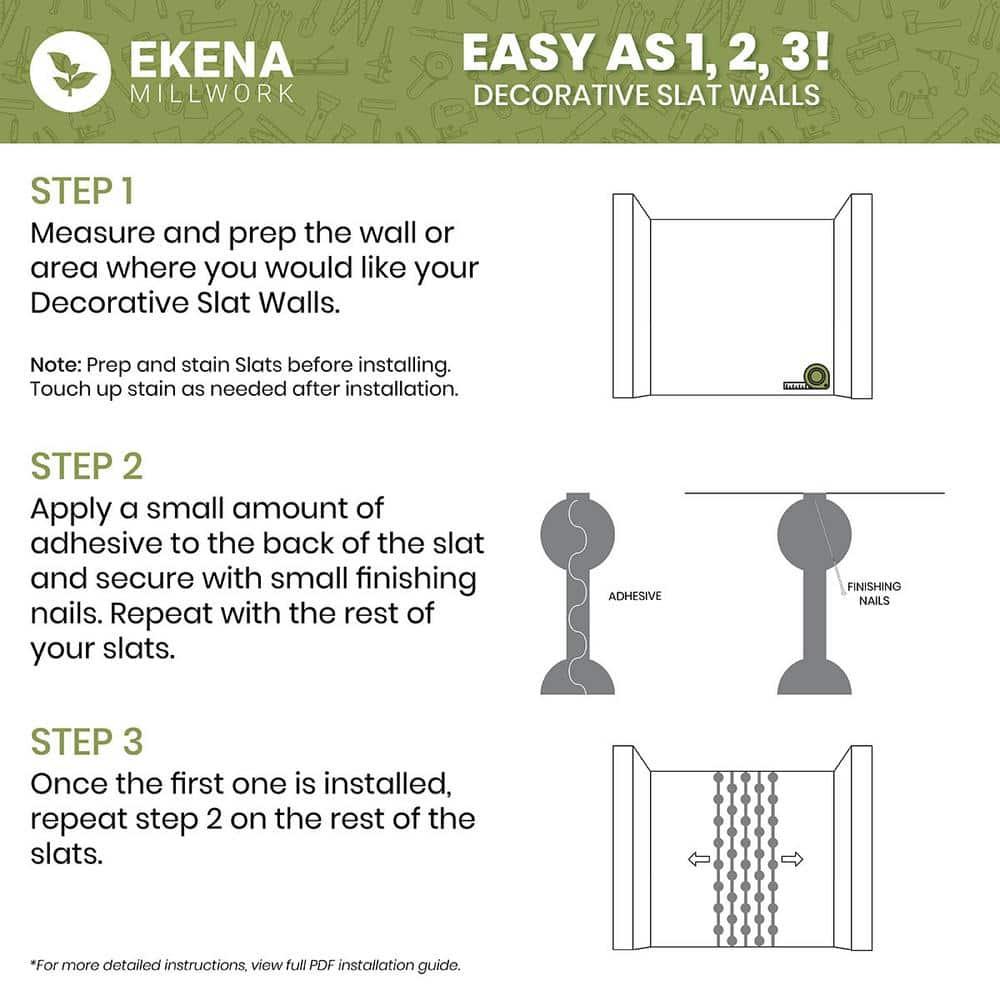 EKENA
MILLWORK

EASY AS 1, 2, 3!
DECORATIVE SLAT WALLS

STEP 1
Measure and prep the wall or area where you would like your Decorative Slat Walls.

Note: Prep and stain Slats before installing. Touch up stain as needed after installation.

STEP 2
Apply a small amount of adhesive to the back of the slat and secure with small finishing nails. Repeat with the rest of your slats.

ADHESIVE

FINISHING NAILS

STEP 3
Once the first one is installed, repeat step 2 on the rest of the slats.

*For more detailed instructions, view full PDF installation guide.