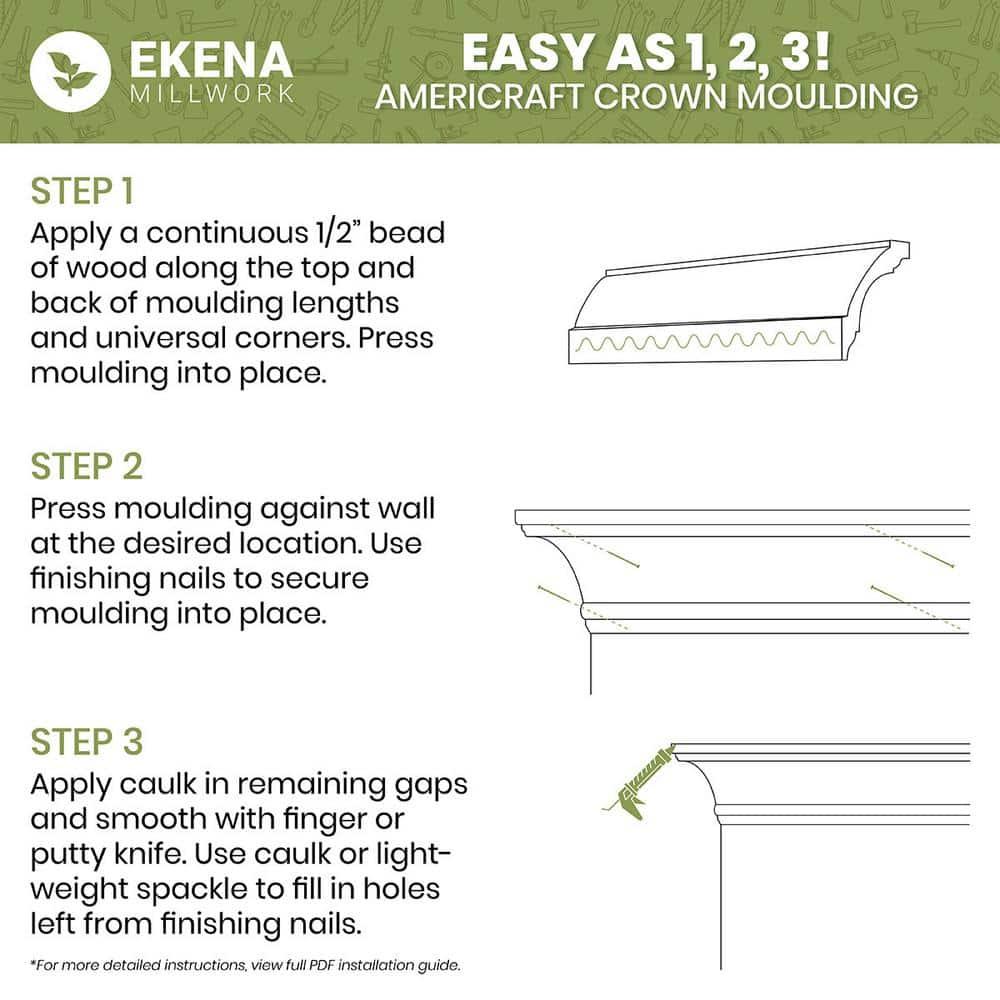 EKENA
MILLWORK

EASY AS 1, 2, 3!
AMERICRAFT CROWN MOULDING

STEP 1
Apply a continuous 1/2" bead of wood along the top and back of moulding lengths and universal corners. Press moulding into place.

STEP 2
Press moulding against wall at the desired location. Use finishing nails to secure moulding into place.

STEP 3
Apply caulk in remaining gaps and smooth with finger or putty knife. Use caulk or lightweight spackle to fill in holes left from finishing nails.

*For more detailed instructions, view full PDF installation guide.