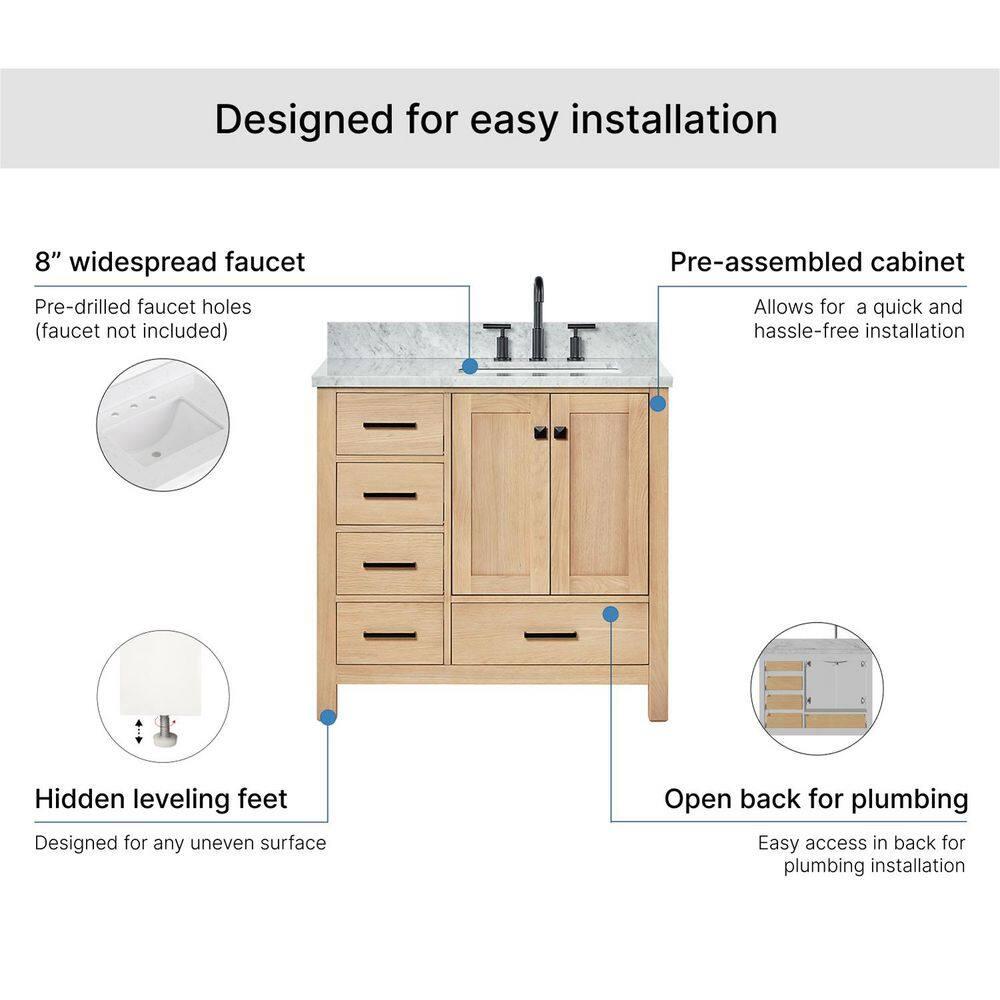 Designed for easy installation

8” widespread faucet

Pre-drilled faucet holes (faucet not included)

Pre-assembled cabinet

Allows for  a quick and hassle-free installation

Hidden leveling feet

Designed for any uneven surface

Open back for plumbing

Easy access in back for plumbing installation