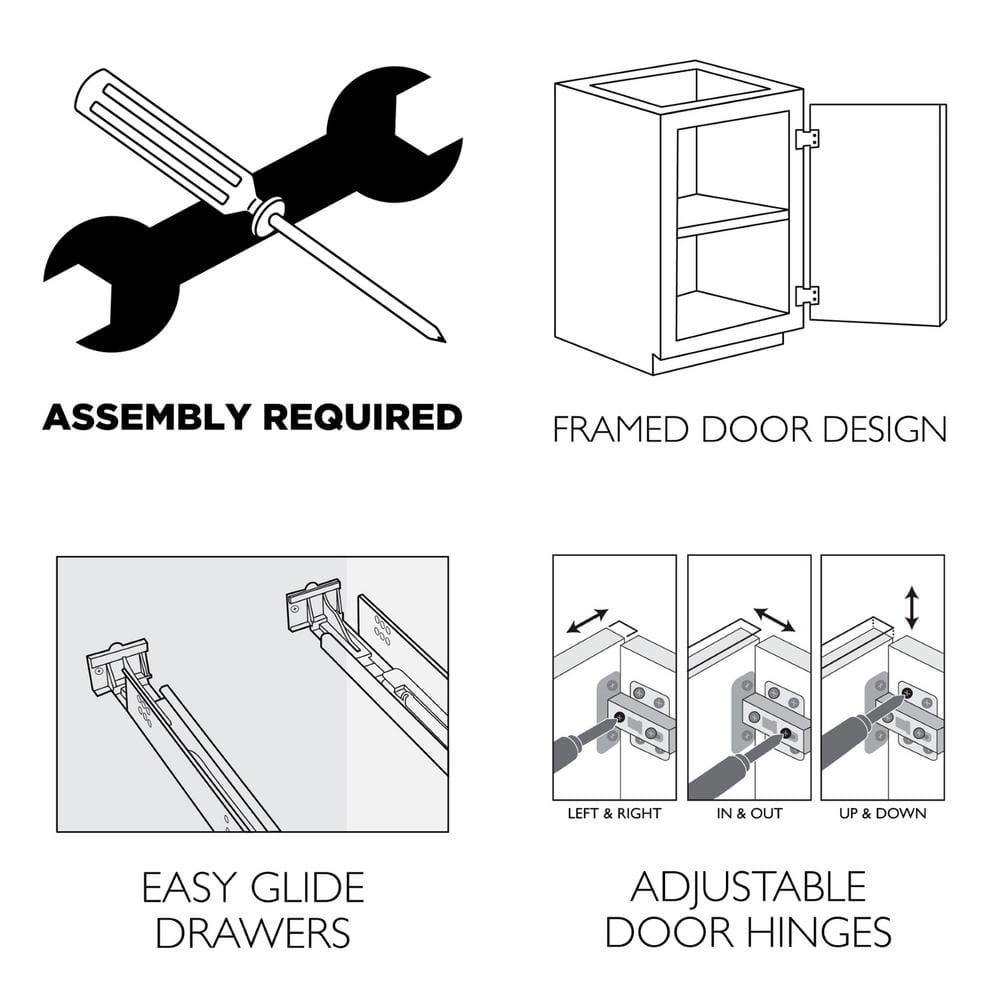 ASSEMBLY REQUIRED

FRAMED DOOR DESIGN

EASY GLIDE DRAWERS

LEFT & RIGHT

IN & OUT

UP & DOWN

ADJUSTABLE DOOR HINGES