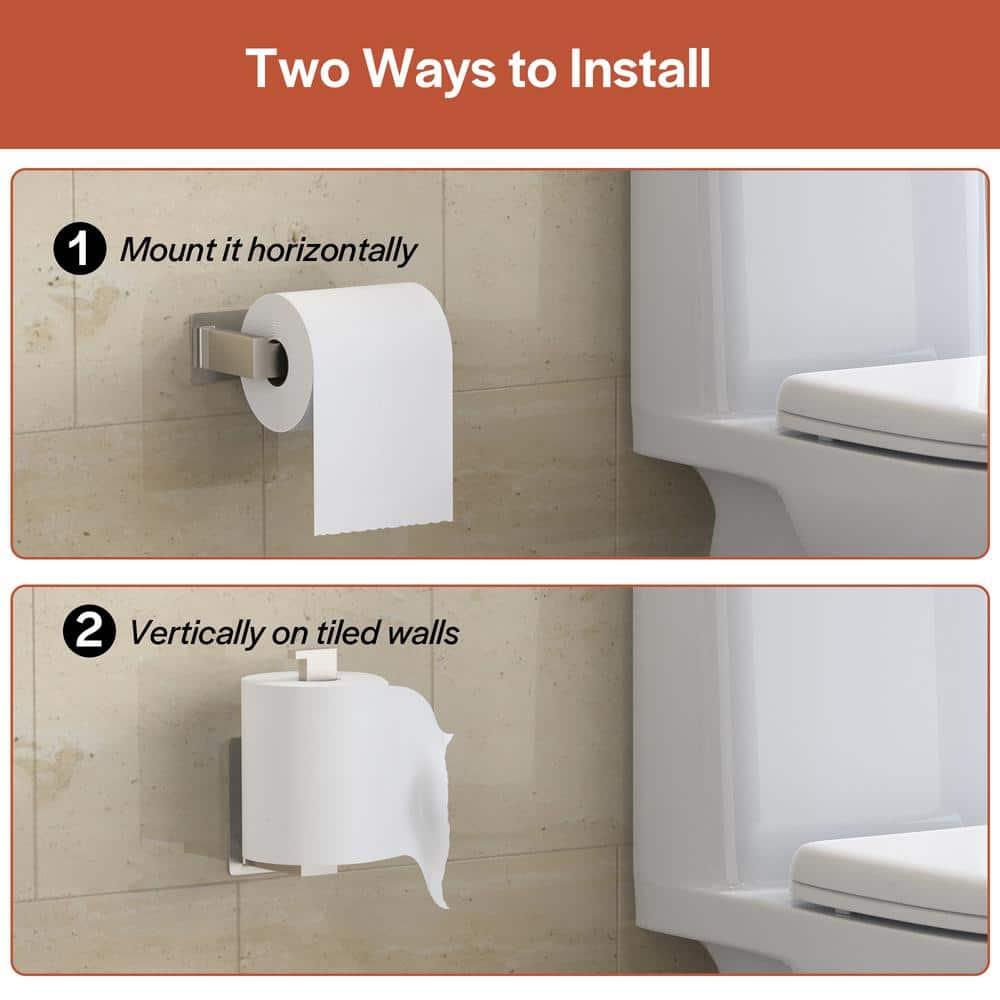 Two Ways to Install

1 Mount it horizontally

2 Vertically on tiled walls