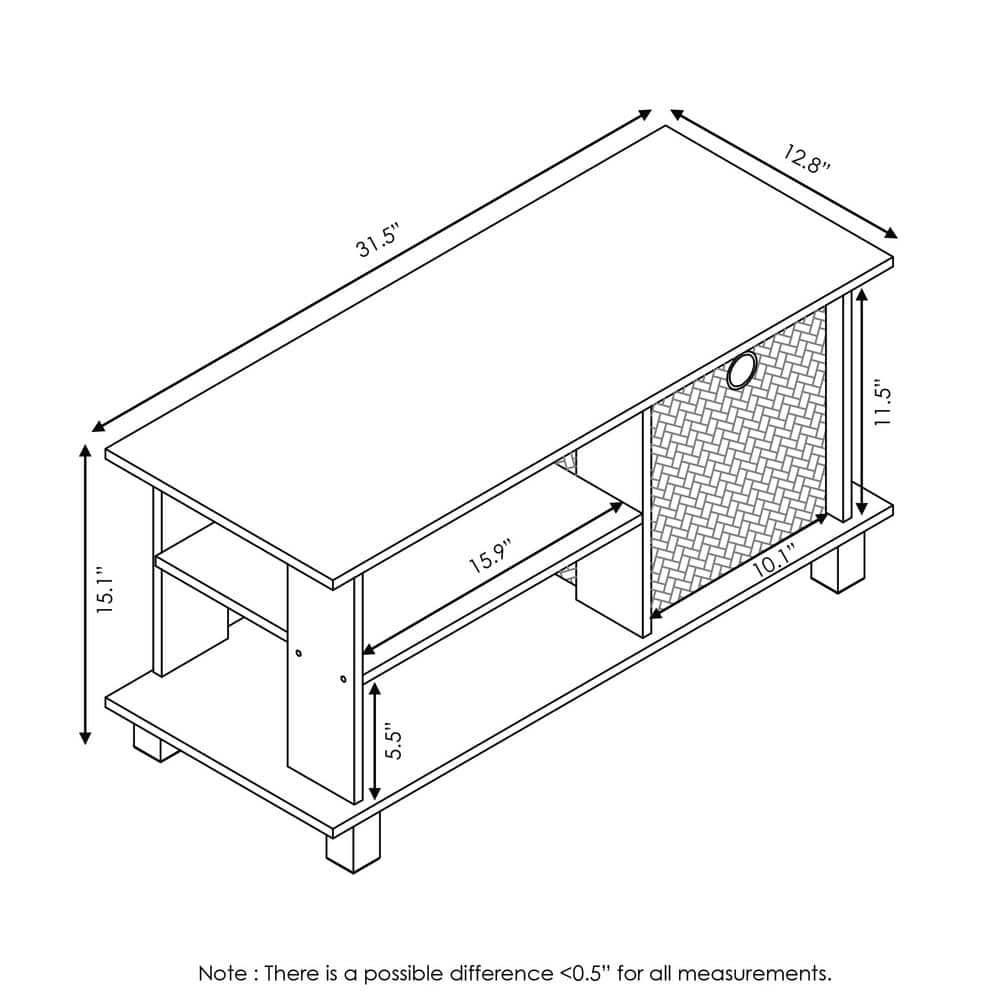 31.5"

12.8"

11.5"

15.1"

15.9"

10.1"

5.5"

Note : There is a possible difference <0.5" for all measurements.