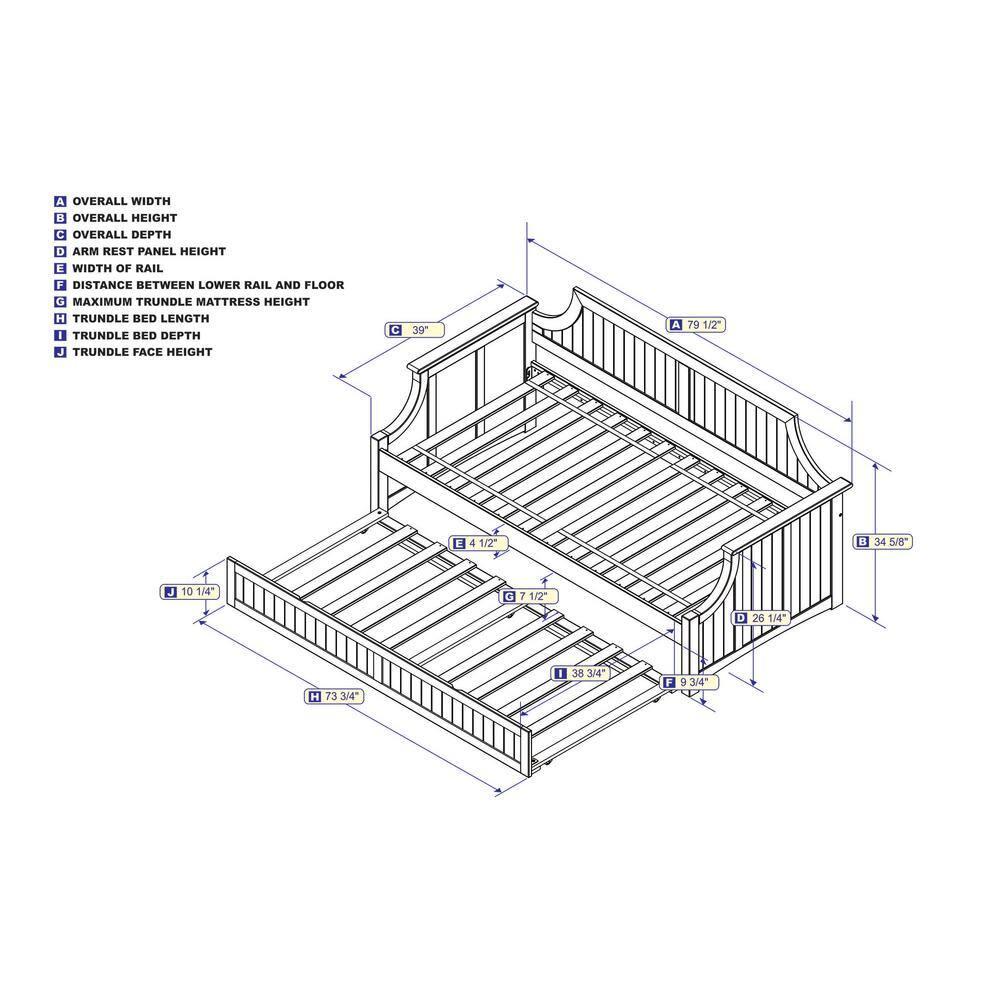 A OVERALL WIDTH
B OVERALL HEIGHT
C OVERALL DEPTH
D ARM REST PANEL HEIGHT
E WIDTH OF RAIL
F DISTANCE BETWEEN LOWER RAIL AND FLOOR
G MAXIMUM TRUNDLE MATTRESS HEIGHT
H TRUNDLE BED LENGTH
I TRUNDLE BED DEPTH
J TRUNDLE FACE HEIGHT

C 39"
A 79 1/2"
B 34 5/8"
E 4 1/2"
J 10 1/4"
G 7 1/2"
D 26 1/4"
I 38 3/4"
F 9 3/4"
H 73 3/4"