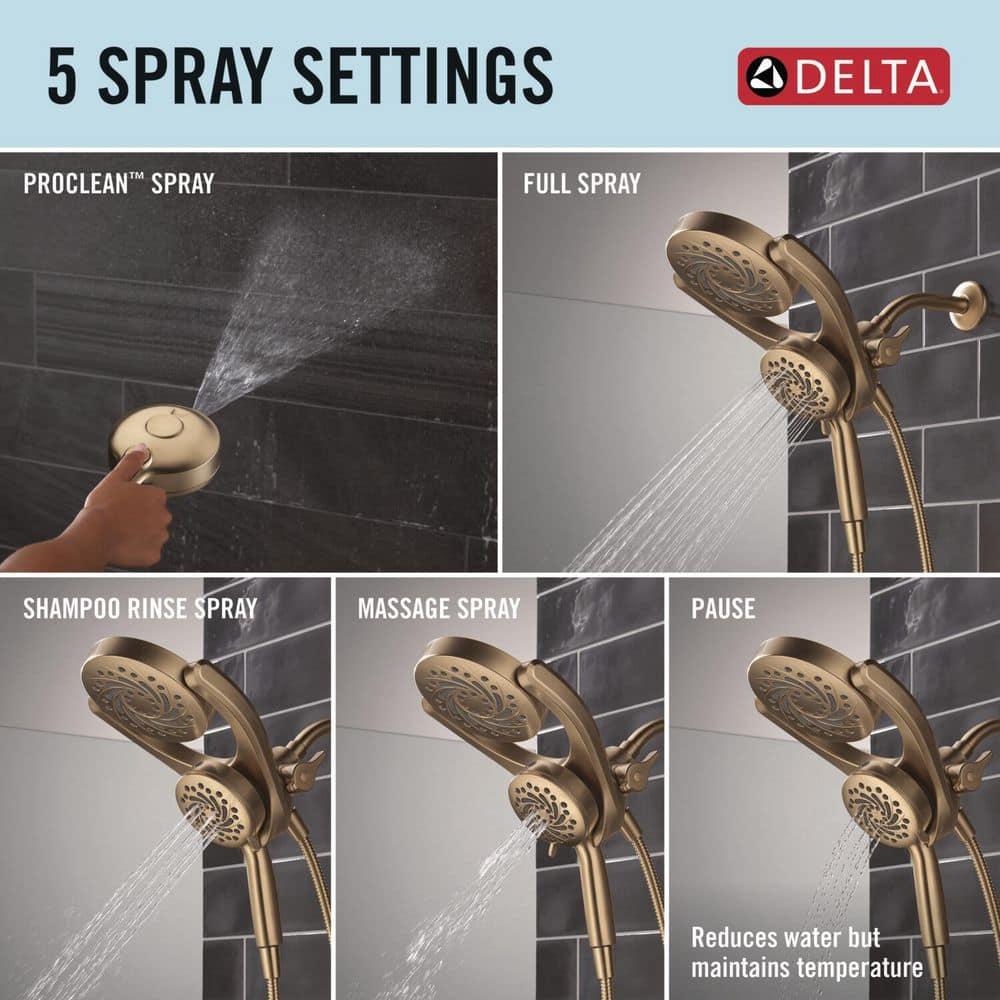 5 SPRAY SETTINGS

DELTA

PROCLEAN™ SPRAY

FULL SPRAY

SHAMPOO RINSE SPRAY

MASSAGE SPRAY

PAUSE

Reduces water but maintains temperature