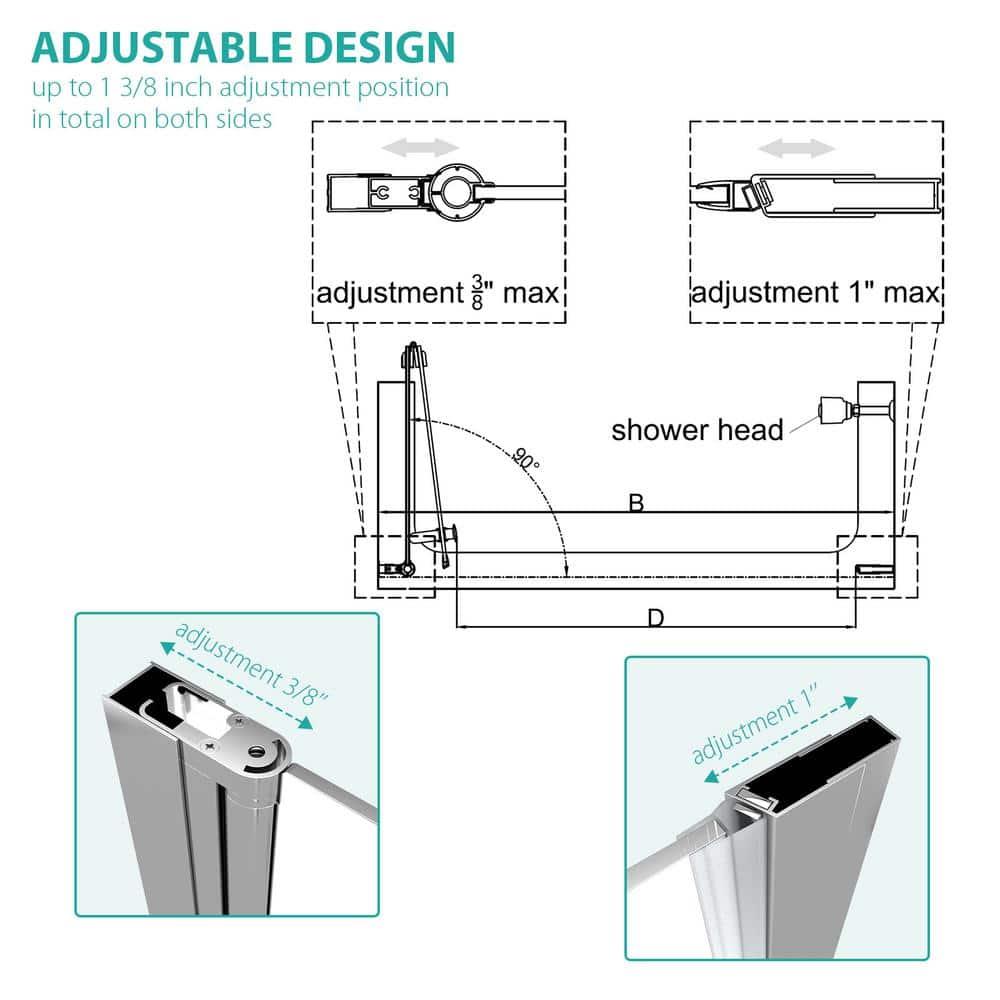 ADJUSTABLE DESIGN
up to 1 3/8 inch adjustment position in total on both sides

adjustment $\frac{3}{8}$" max

adjustment 1" max

shower head

90°

B

D

adjustment 3/8"

adjustment 1"